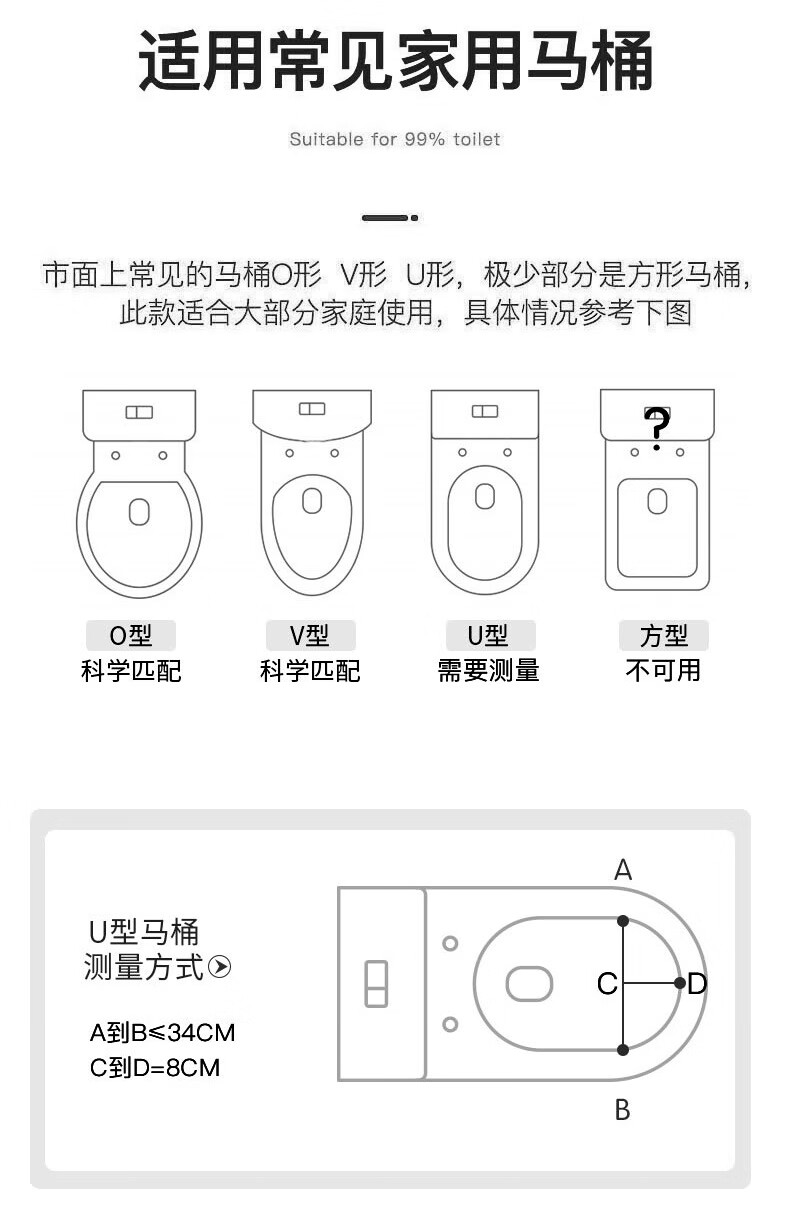 适用常见家用马桶

Suitable for 99% toilet

市面上常见的马桶O形 V形 U形，极少部分是方形马桶，此款适合大部分家庭使用，具体情况参考下图

?

O型
科学匹配

V型
科学匹配

U型
需要测量

方型
不可用

U型马桶
测量方式

A到B≤34CM
C到D=8CM

A
C
D
B