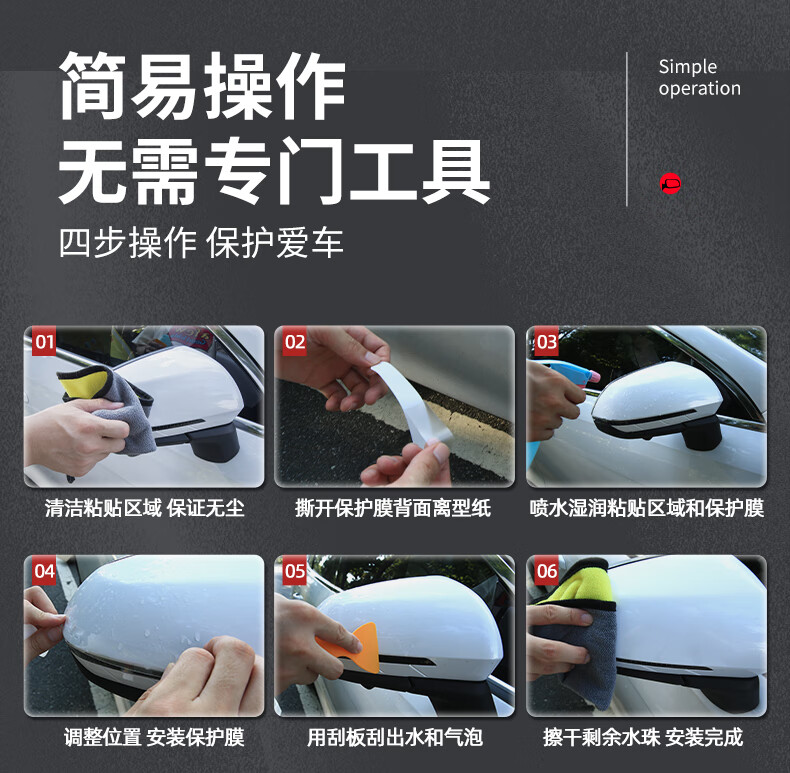 简易操作
无需专门工具
四步操作 保护爱车

Simple operation

01
清洁粘贴区域 保证无尘

02
撕开保护膜背面离型纸

03
喷水湿润粘贴区域和保护膜

04
调整位置 安装保护膜

05
用刮板刮出水和气泡

06
擦干剩余水珠 安装完成