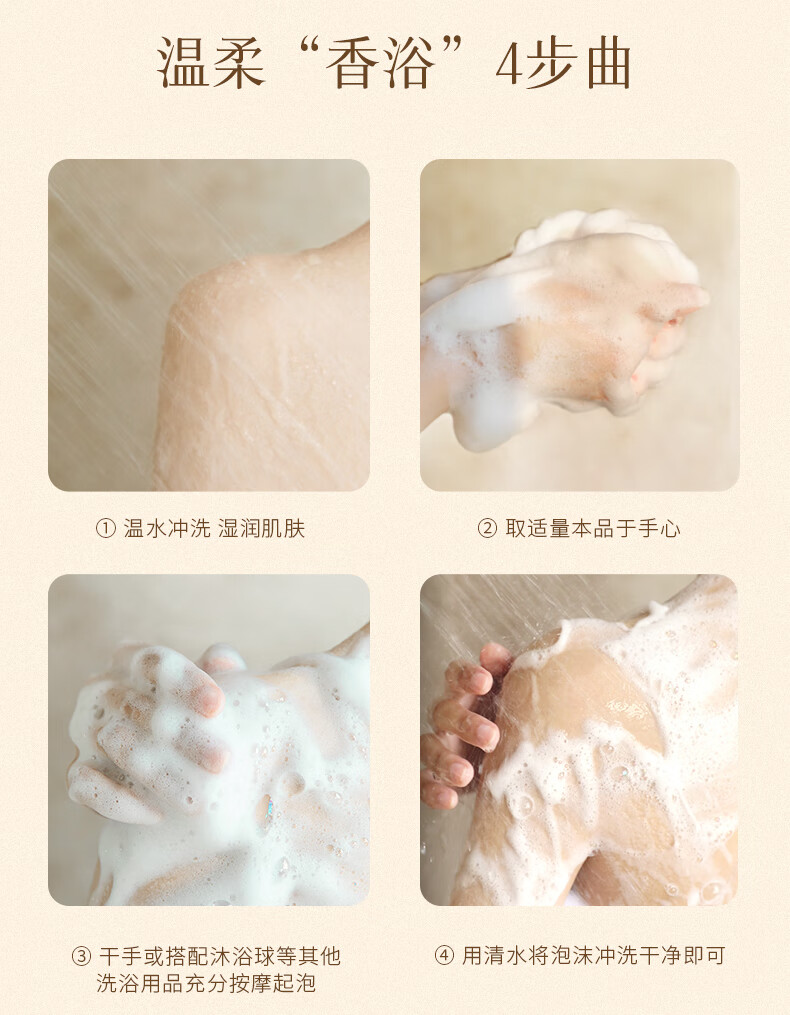 温柔“香浴”4步曲

① 温水冲洗 湿润肌肤

② 取适量本品于手心

③ 干手或搭配沐浴球等其他洗浴用品充分按摩起泡

④ 用清水将泡沫冲洗干净即可