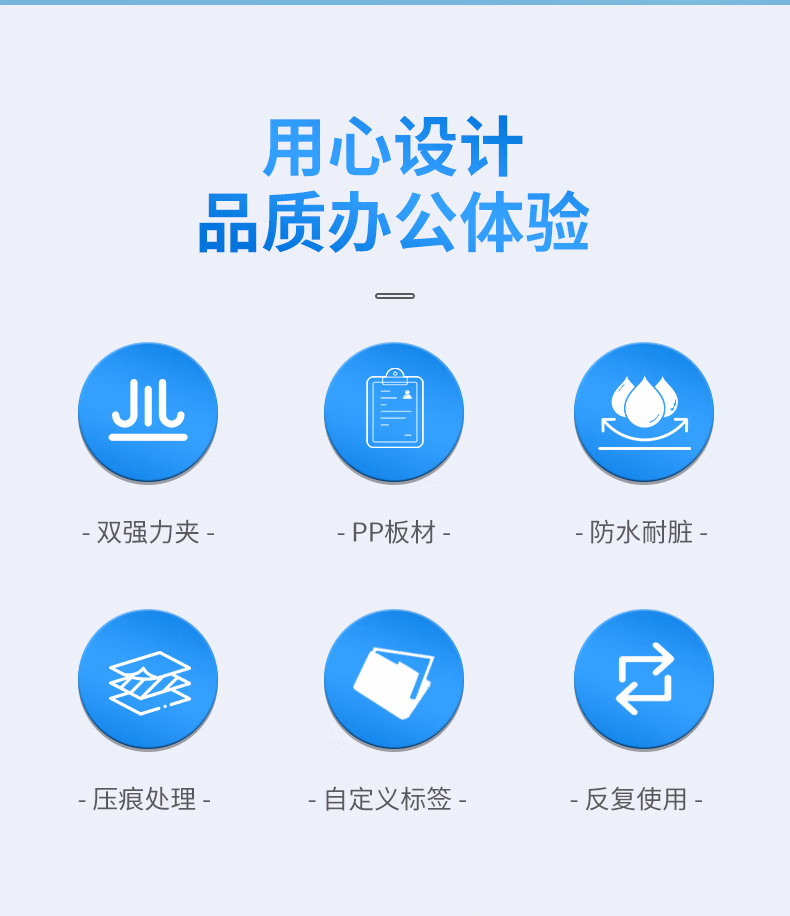 用心设计
品质办公体验

- 双强力夹 -

- PP板材 -

- 防水耐脏 -

- 压痕处理 -

- 自定义标签 -

- 反复使用 -