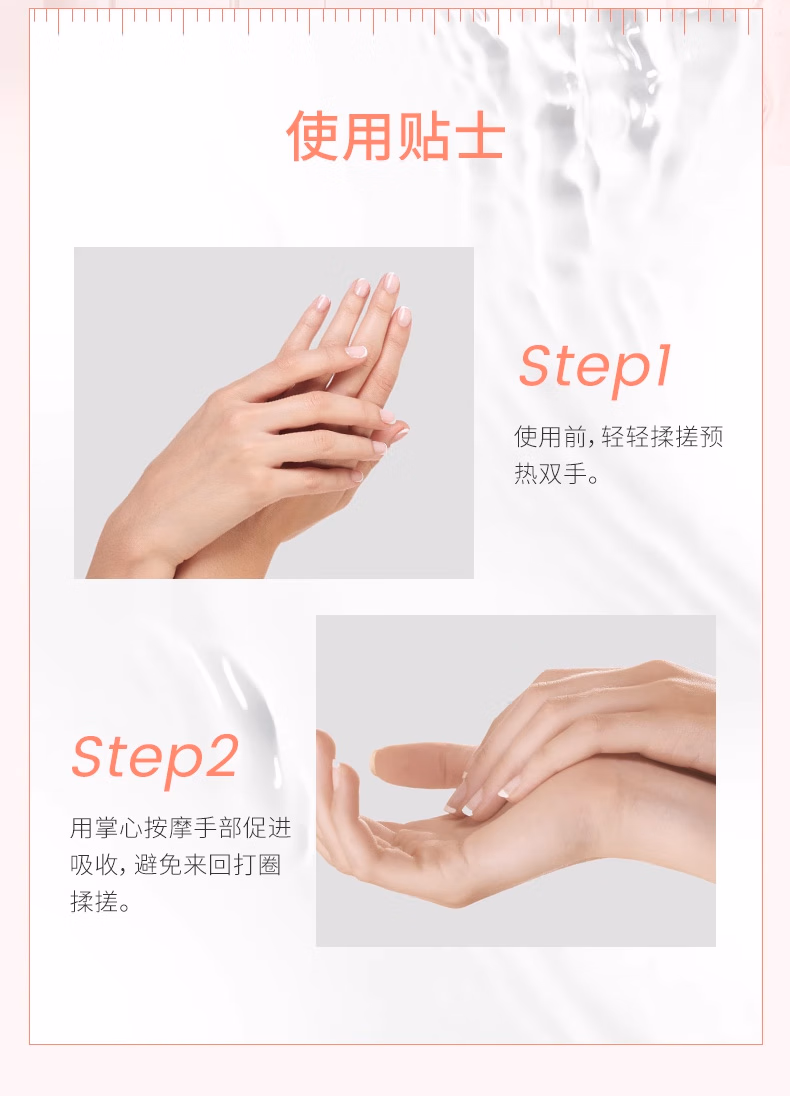 使用贴士

Step1

使用前，轻轻揉搓预热双手。

Step2

用掌心按摩手部促进吸收，避免来回打圈揉搓。