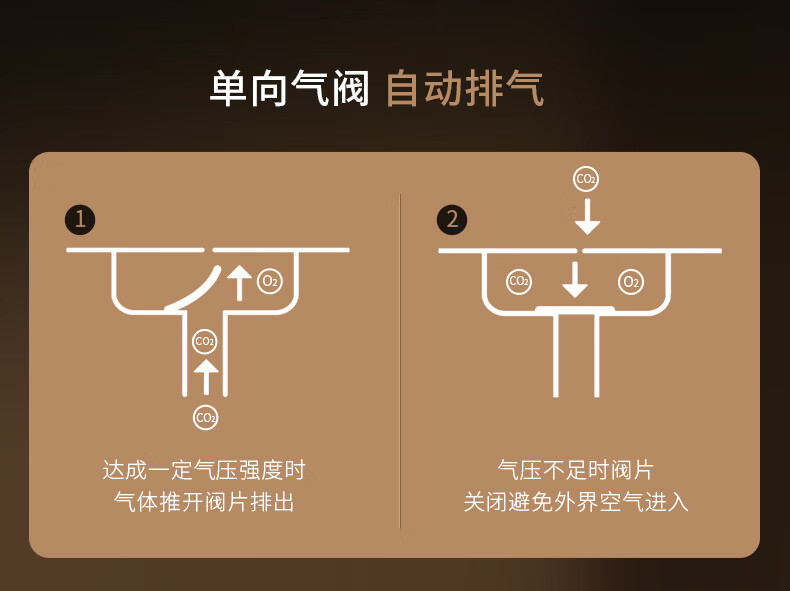 单向气阀 自动排气

1

$O_2$

$CO_2$

$CO_2$

达成一定气压强度时
气体推开阀片排出

2

$CO_2$

$CO_2$

$O_2$

气压不足时阀片
关闭避免外界空气进入