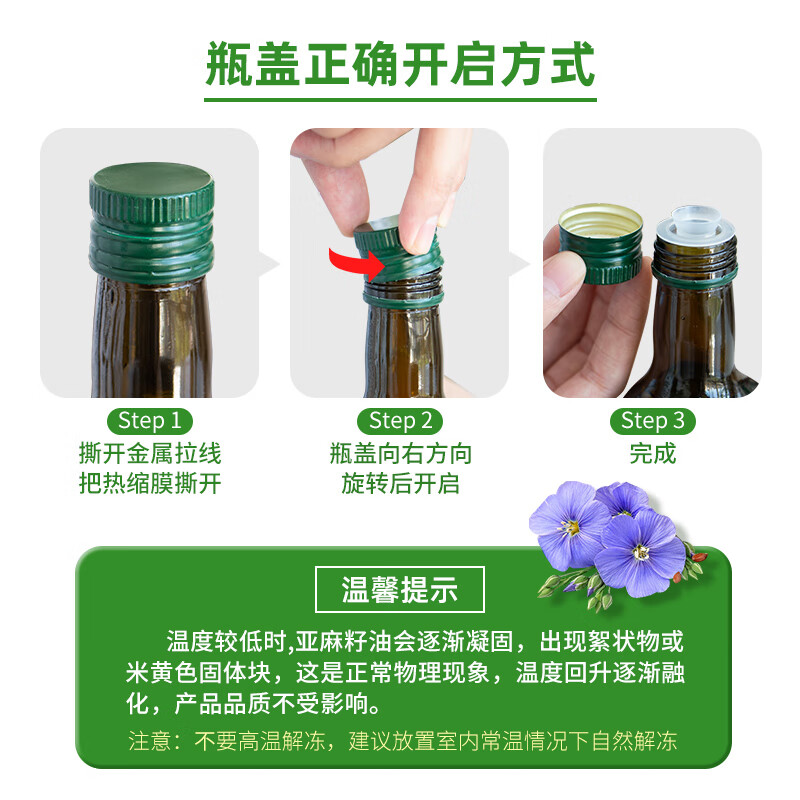 瓶盖正确开启方式

Step 1
撕开金属拉线
把热缩膜撕开

Step 2
瓶盖向右方向
旋转后开启

Step 3
完成

温馨提示

温度较低时,亚麻籽油会逐渐凝固，出现絮状物或米黄色固体块，这是正常物理现象，温度回升逐渐融化，产品品质不受影响。

注意：不要高温解冻，建议放置室内常温情况下自然解冻