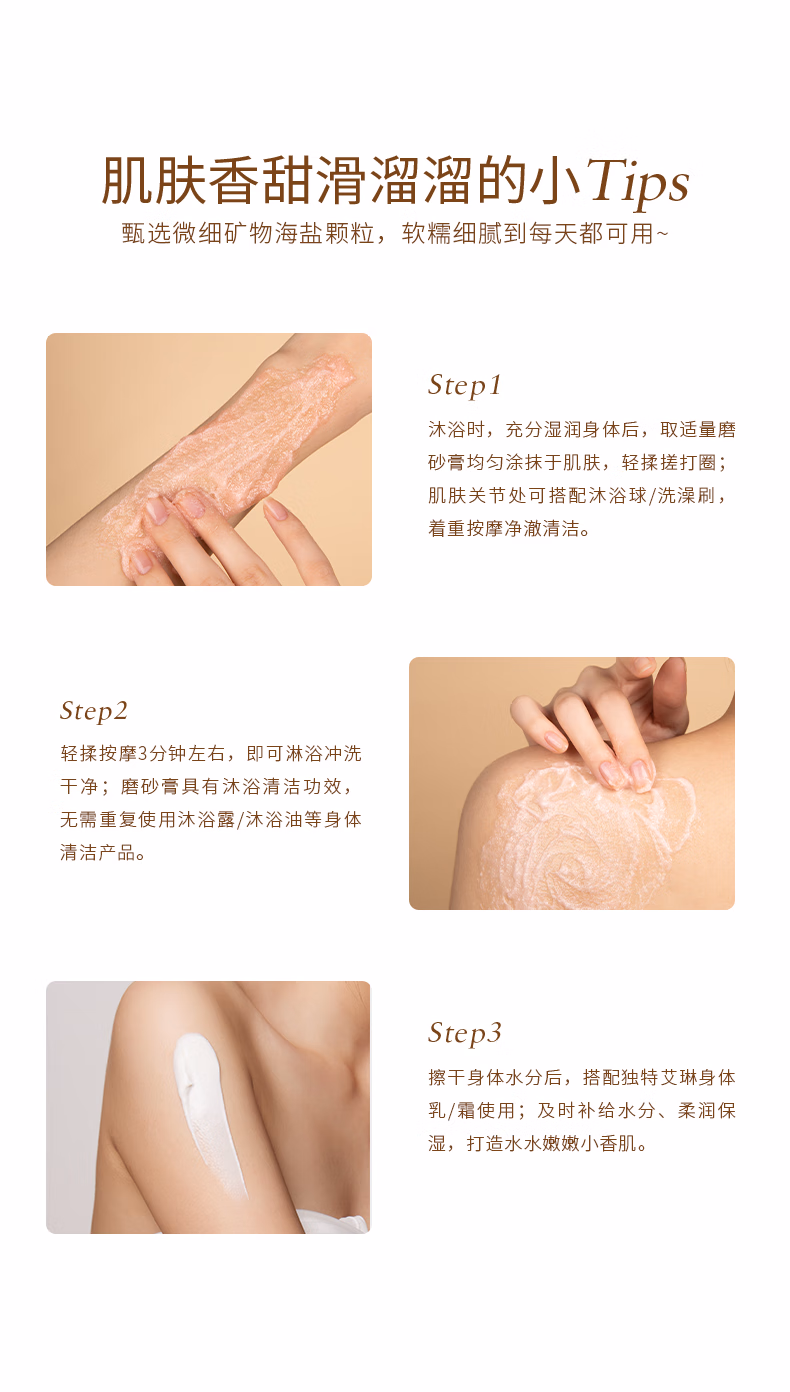 肌肤香甜滑溜溜的小Tips

甄选微细矿物海盐颗粒，软糯细腻到每天都可用~

Step1

沐浴时，充分湿润身体后，取适量磨砂膏均匀涂抹于肌肤，轻揉搓打圈；肌肤关节处可搭配沐浴球/洗澡刷，着重按摩净澈清洁。

Step2

轻揉按摩3分钟左右，即可淋浴冲洗干净；磨砂膏具有沐浴清洁功效，无需重复使用沐浴露/沐浴油等身体清洁产品。

Step3

擦干身体水分后，搭配独特艾琳身体乳/霜使用；及时补给水分、柔润保湿，打造水水嫩嫩小香肌。