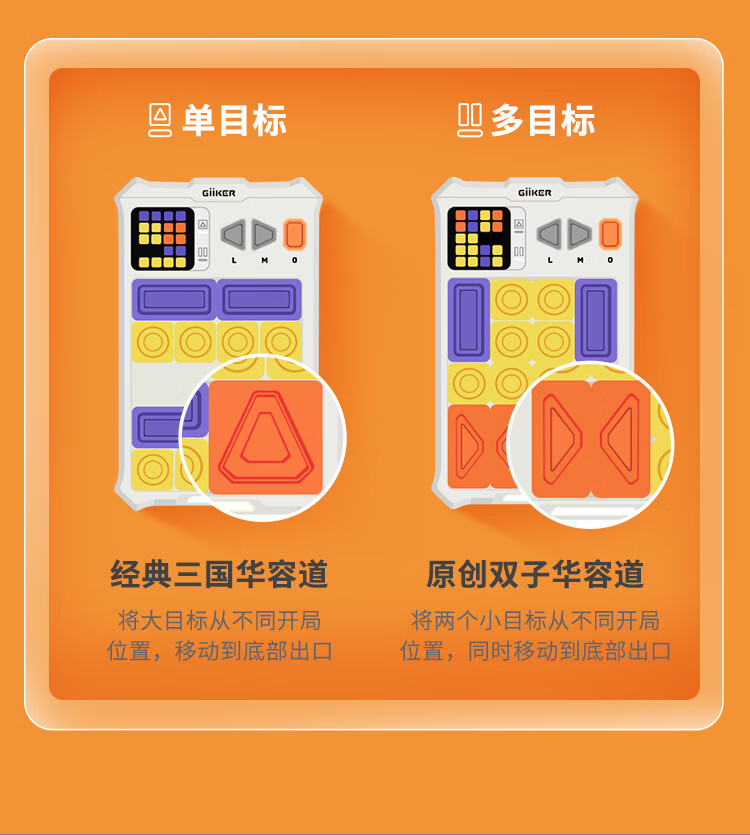 单目标

GiiKER

L M O

经典三国华容道

将大目标从不同开局位置，移动到底部出口

多目标

GiiKER

L M O

原创双子华容道

将两个小目标从不同开局位置，同时移动到底部出口