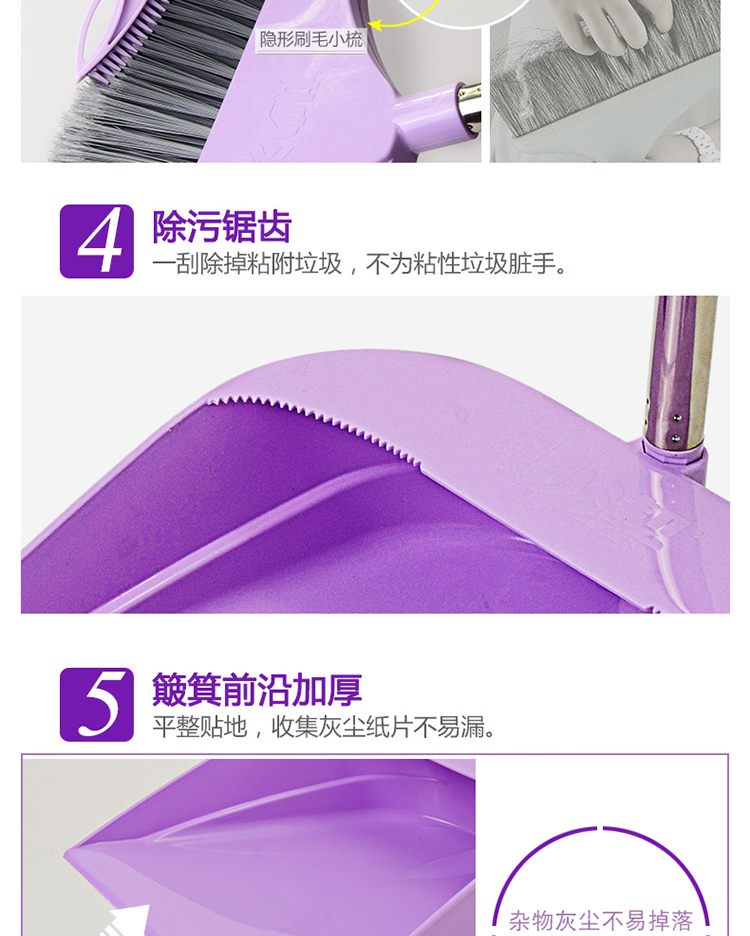 隐形刷毛小梳

4 除污锯齿
一刮除掉粘附垃圾，不为粘性垃圾脏手。

5 簸箕前沿加厚
平整贴地，收集灰尘纸片不易漏。

杂物灰尘不易掉落