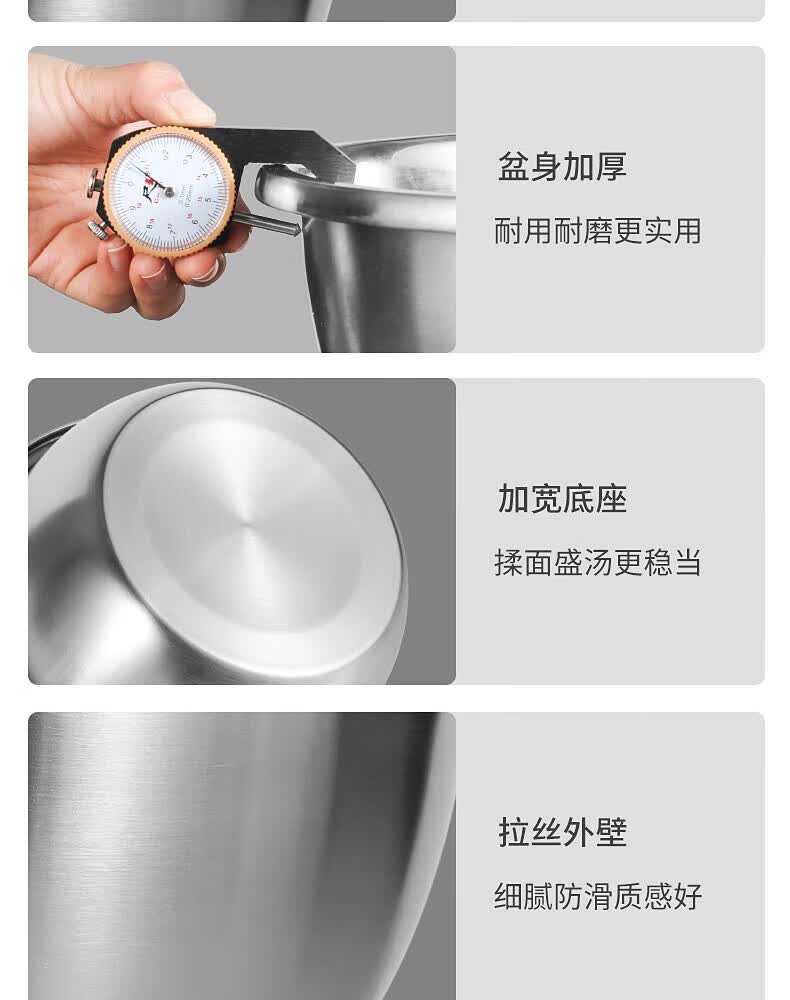 盆身加厚

耐用耐磨更实用

加宽底座

揉面盛汤更稳当

拉丝外壁

细腻防滑质感好