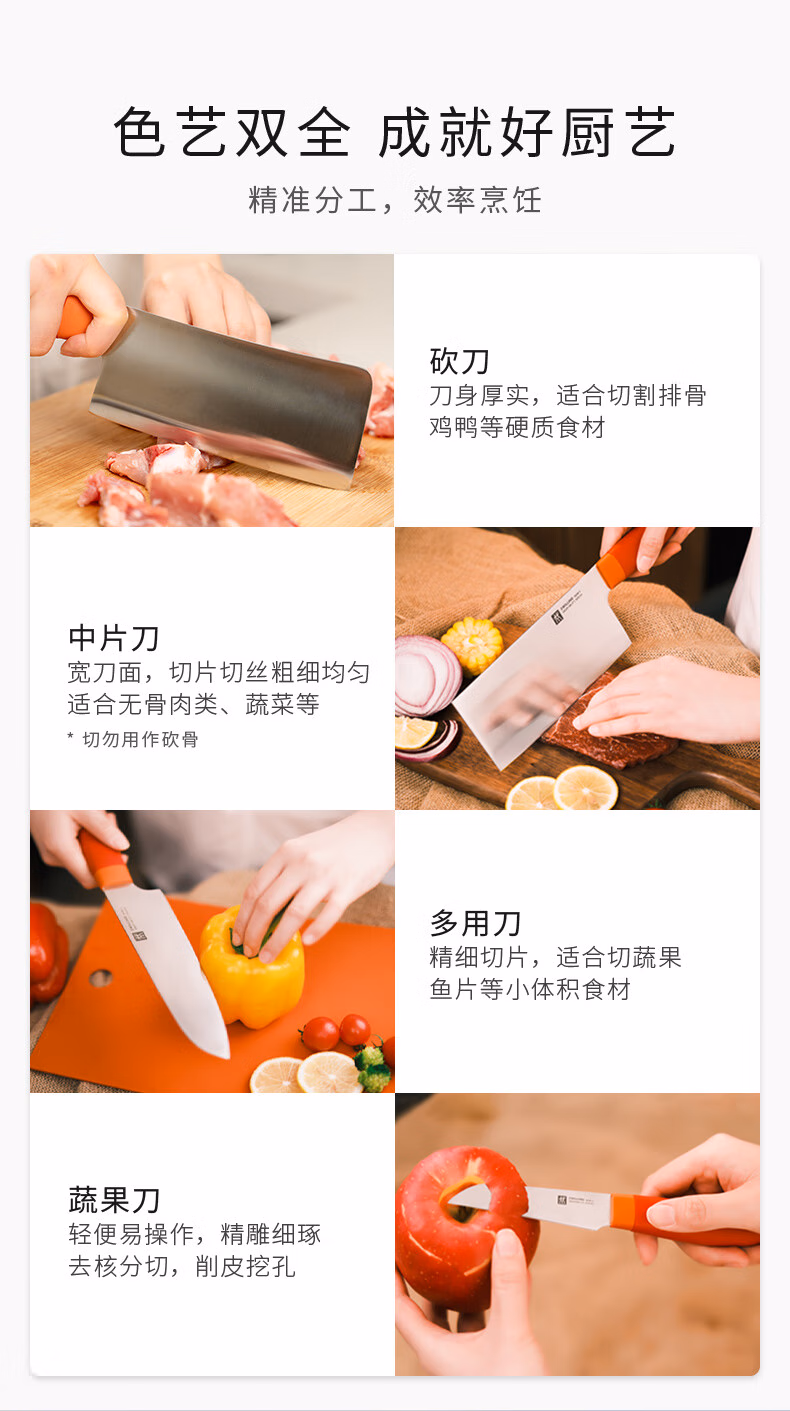 色艺双全 成就好厨艺

精准分工，效率烹饪

砍刀
刀身厚实，适合切割排骨鸡鸭等硬质食材

中片刀
宽刀面，切片切丝粗细均匀适合无骨肉类、蔬菜等
* 切勿用作砍骨

多用刀
精细切片，适合切蔬果鱼片等小体积食材

蔬果刀
轻便易操作，精雕细琢去核分切，削皮挖孔