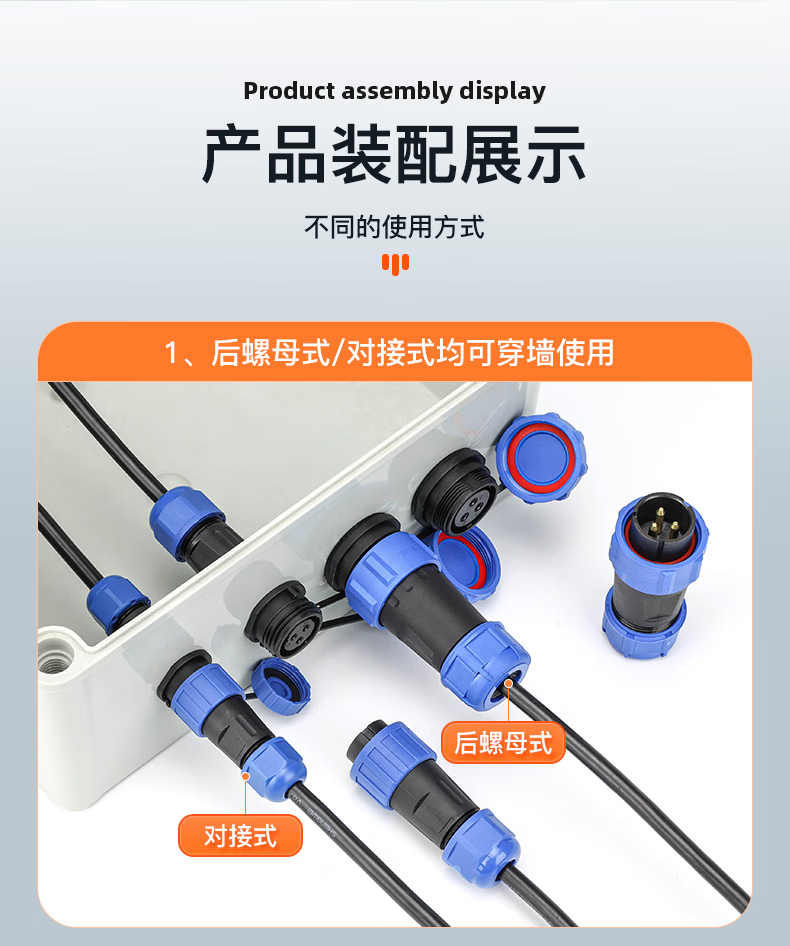 Product assembly display

产品装配展示

不同的使用方式

1、后螺母式/对接式均可穿墙使用

后螺母式

对接式