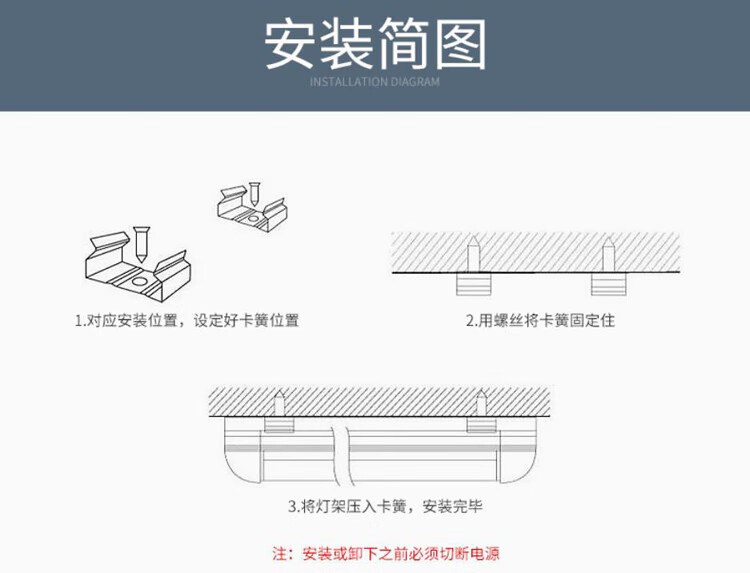 安装简图
INSTALLATION DIAGRAM

1.对应安装位置，设定好卡簧位置

2.用螺丝将卡簧固定住

3.将灯架压入卡簧，安装完毕

注：安装或卸下之前必须切断电源