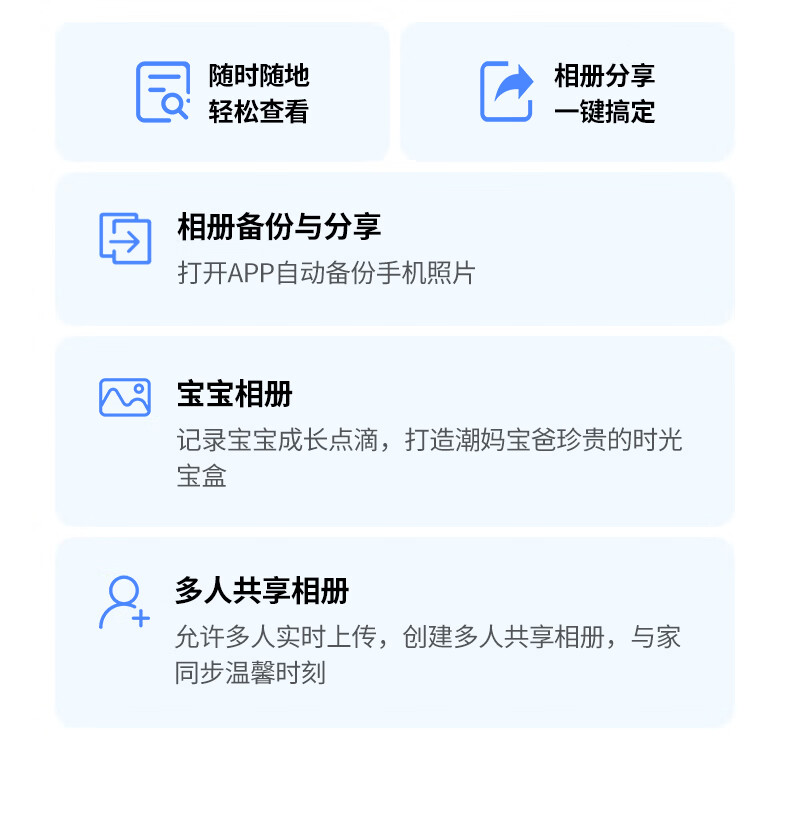 随时随地
轻松查看

相册分享
一键搞定

相册备份与分享
打开APP自动备份手机照片

宝宝相册
记录宝宝成长点滴，打造潮妈宝爸珍贵的时光宝盒

多人共享相册
允许多人实时上传，创建多人共享相册，与家同步温馨时刻