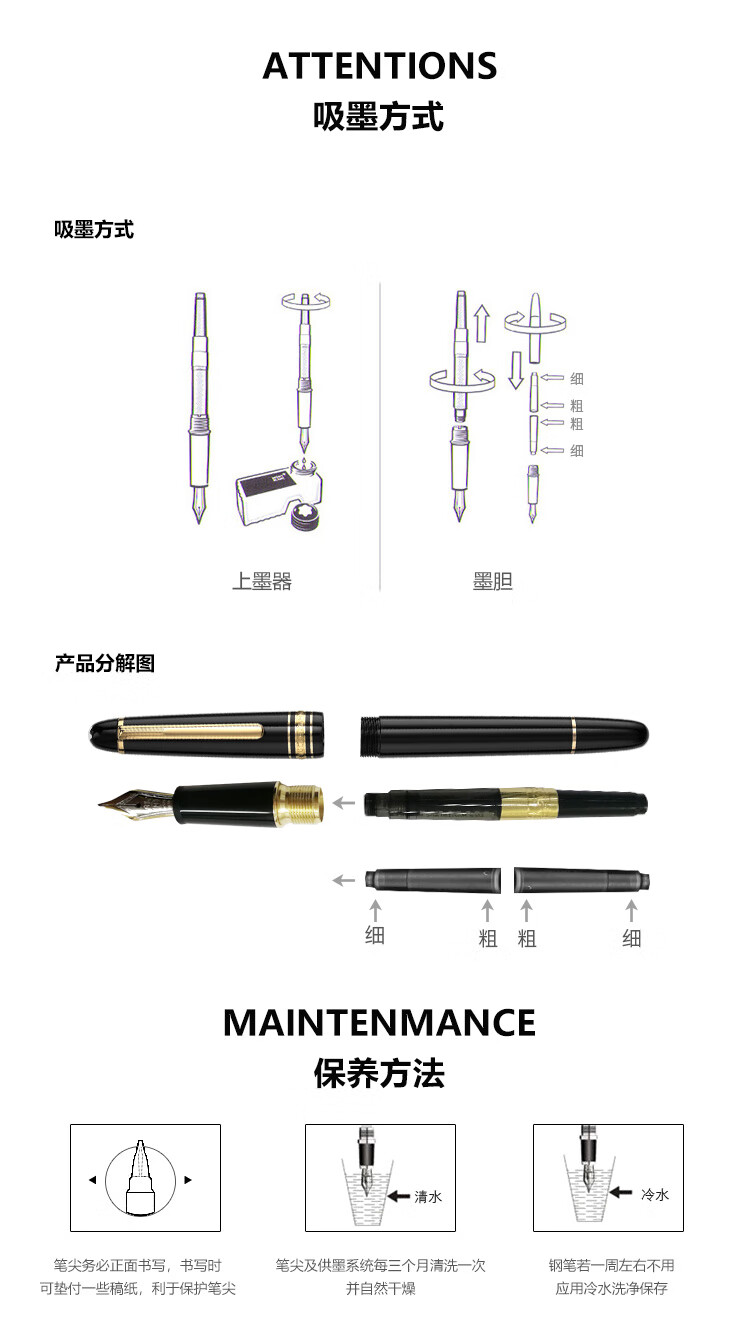 ATTENTIONS
吸墨方式

吸墨方式

细
粗
粗
细

上墨器

墨胆

产品分解图

细
粗
粗
细

MAINTENMANCE
保养方法

清水

冷水

笔尖务必正面书写，书写时可垫付一些稿纸，利于保护笔尖

笔尖及供墨系统每三个月清洗一次并自然干燥

钢笔若一周左右不用应用冷水洗净保存