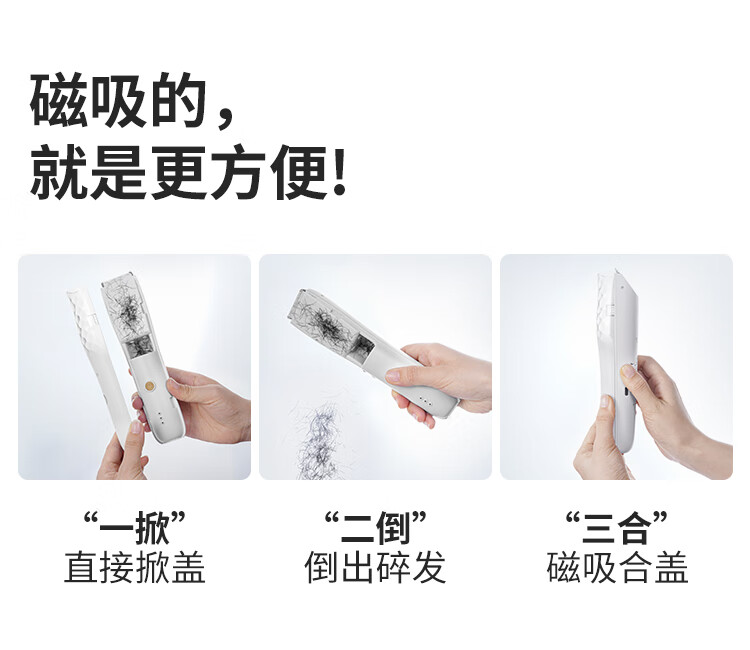 磁吸的，
就是更方便!

“一掀”
直接掀盖

“二倒”
倒出碎发

“三合”
磁吸合盖