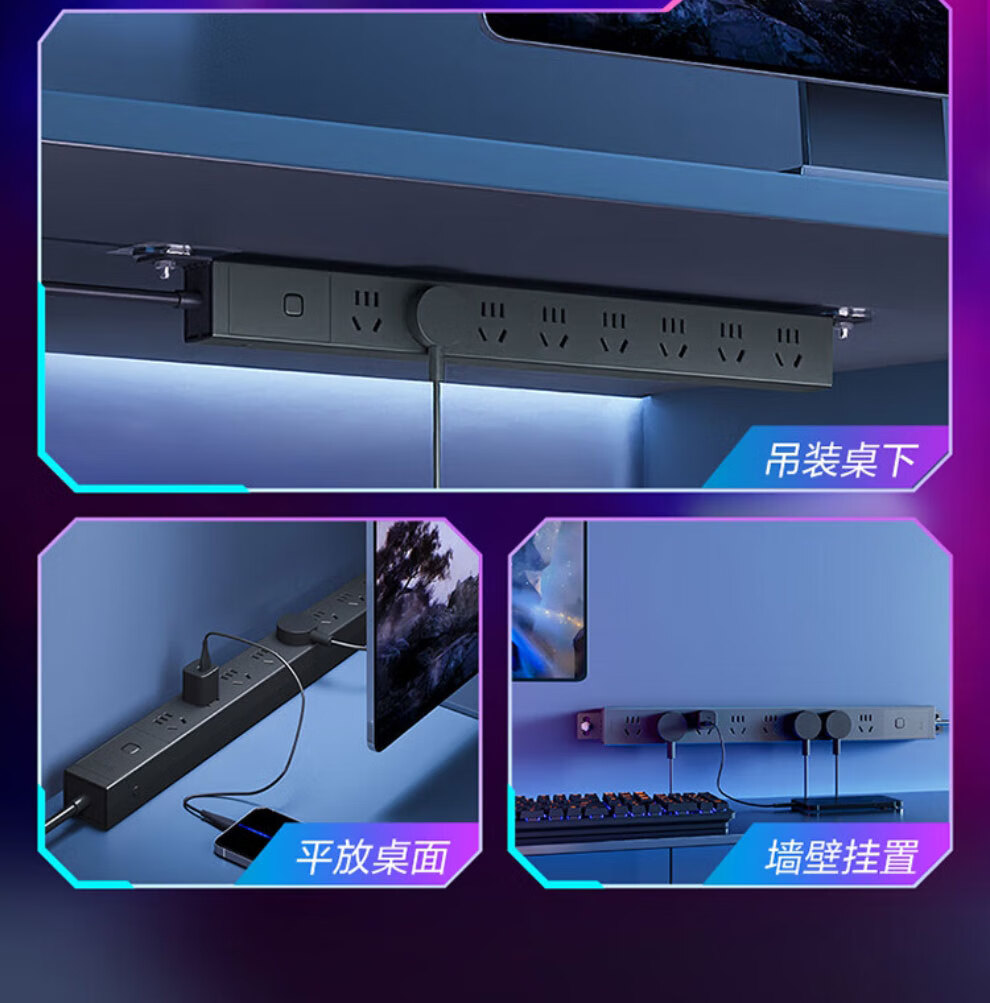 吊装桌下

平放桌面

墙壁挂置