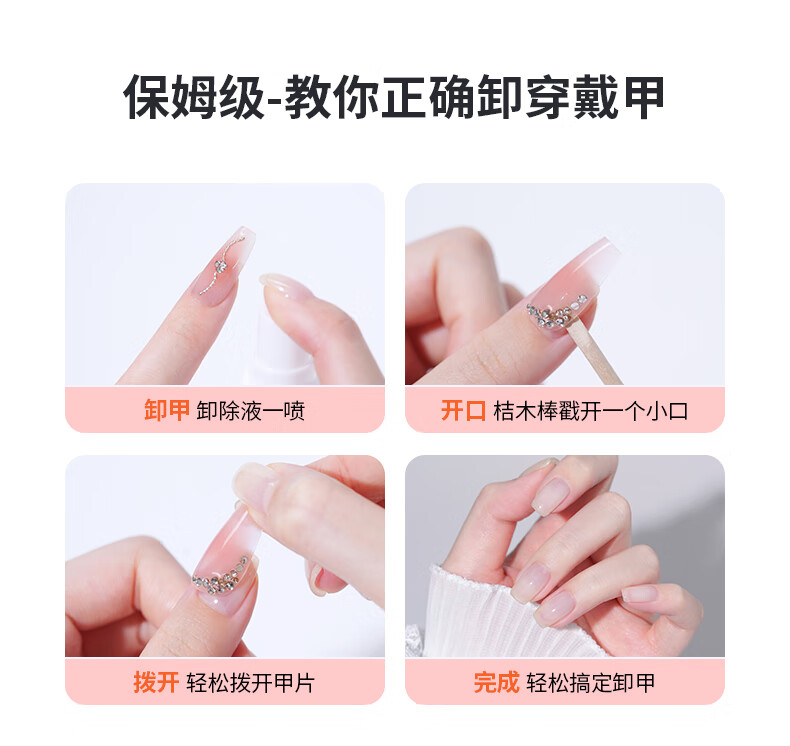 保姆级-教你正确卸穿戴甲

卸甲 卸除液一喷

开口 桔木棒戳开一个小口

拨开 轻松拨开甲片

完成 轻松搞定卸甲