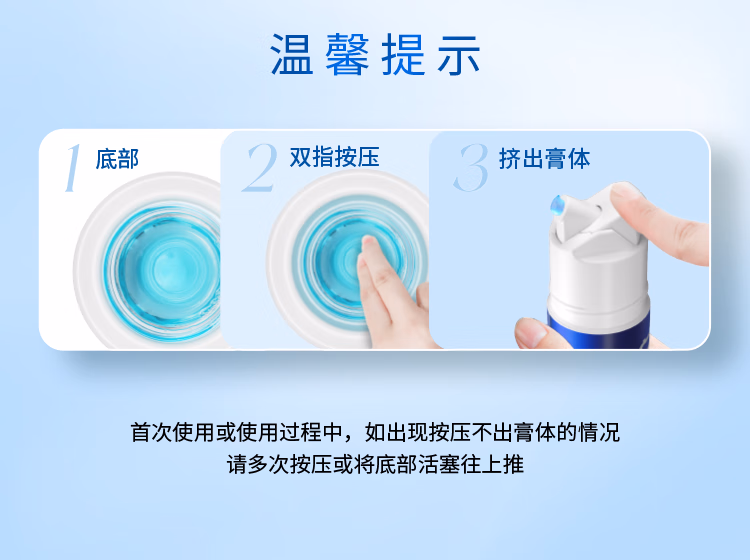 温馨提示

1 底部

2 双指按压

3 挤出膏体

首次使用或使用过程中，如出现按压不出膏体的情况
请多次按压或将底部活塞往上推