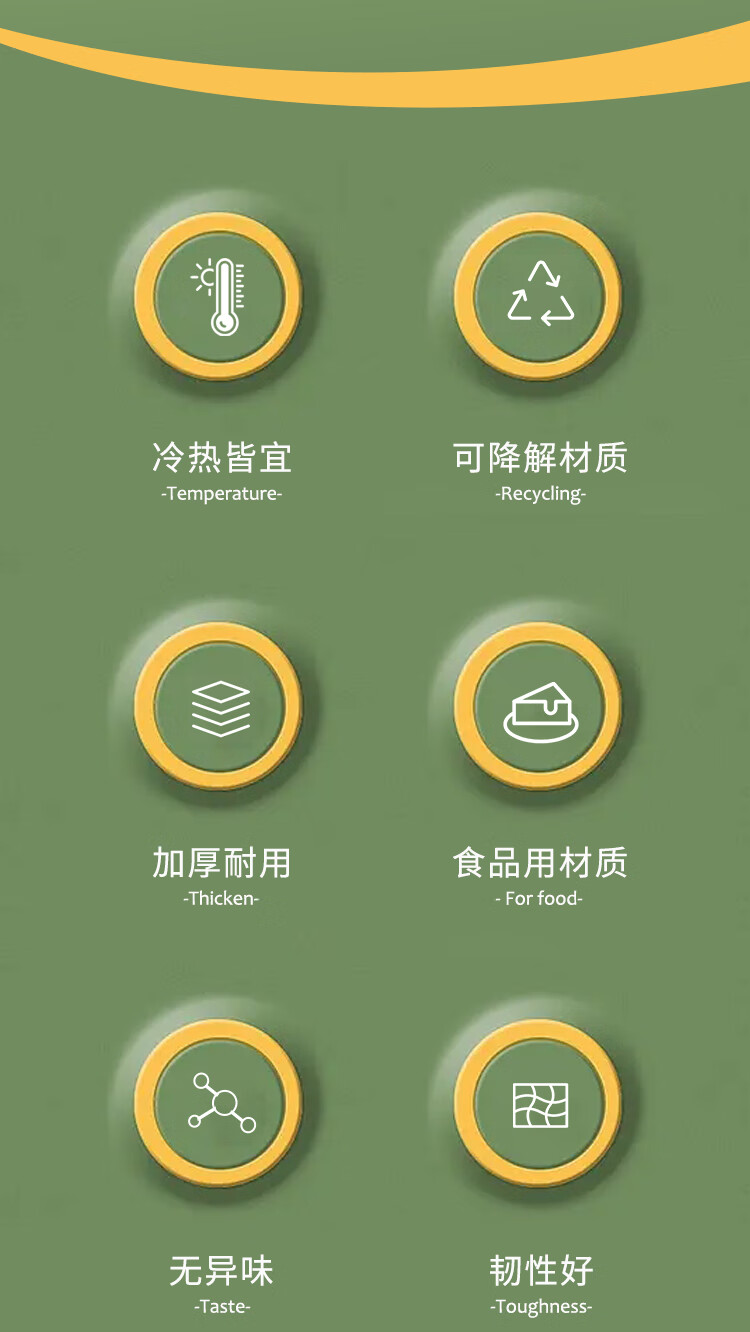 冷热皆宜
-Temperature-

可降解材质
-Recycling-

加厚耐用
-Thicken-

食品用材质
- For food-

无异味
-Taste-

韧性好
-Toughness-