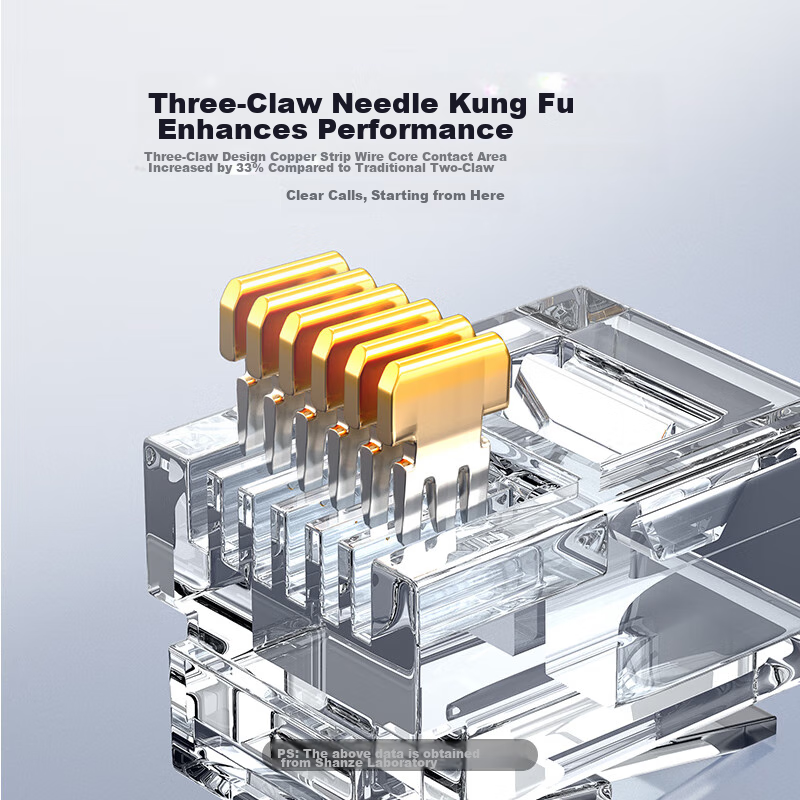 Three-Claw Needle Kung Fu Enhances Performance

Three-Claw Design Copper Strip Wire Core Contact Area Increased by 33% Compared to Traditional Two-Claw

Clear Calls, Starting from Here

PS: The above data is obtained from Shanze Laboratory