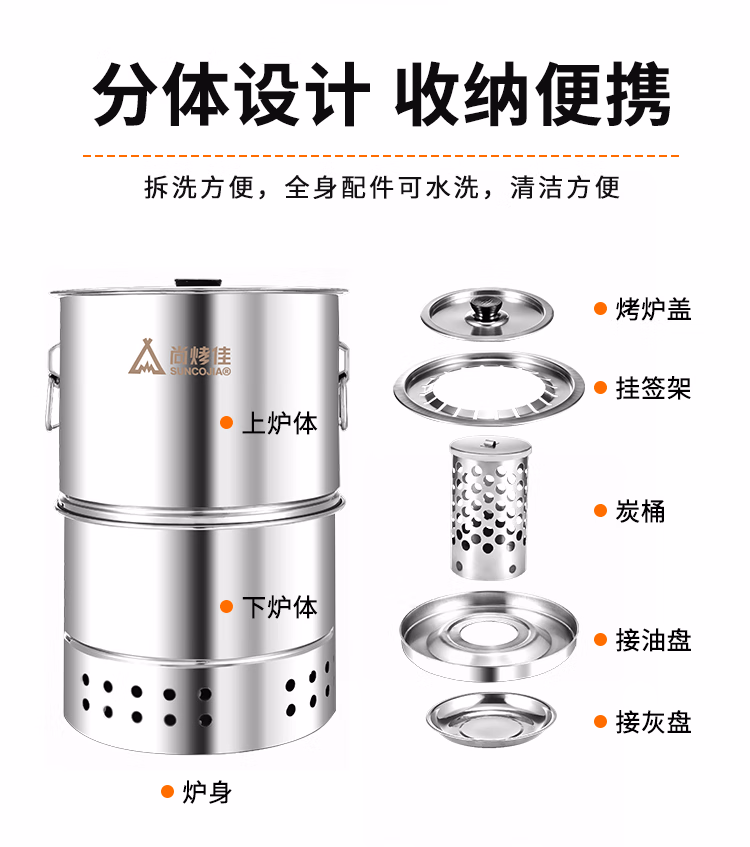 分体设计 收纳便携

拆洗方便，全身配件可水洗，清洁方便

尚烤佳
SUNCOJIA®

上炉体

下炉体

炉身

烤炉盖

挂签架

炭桶

接油盘

接灰盘