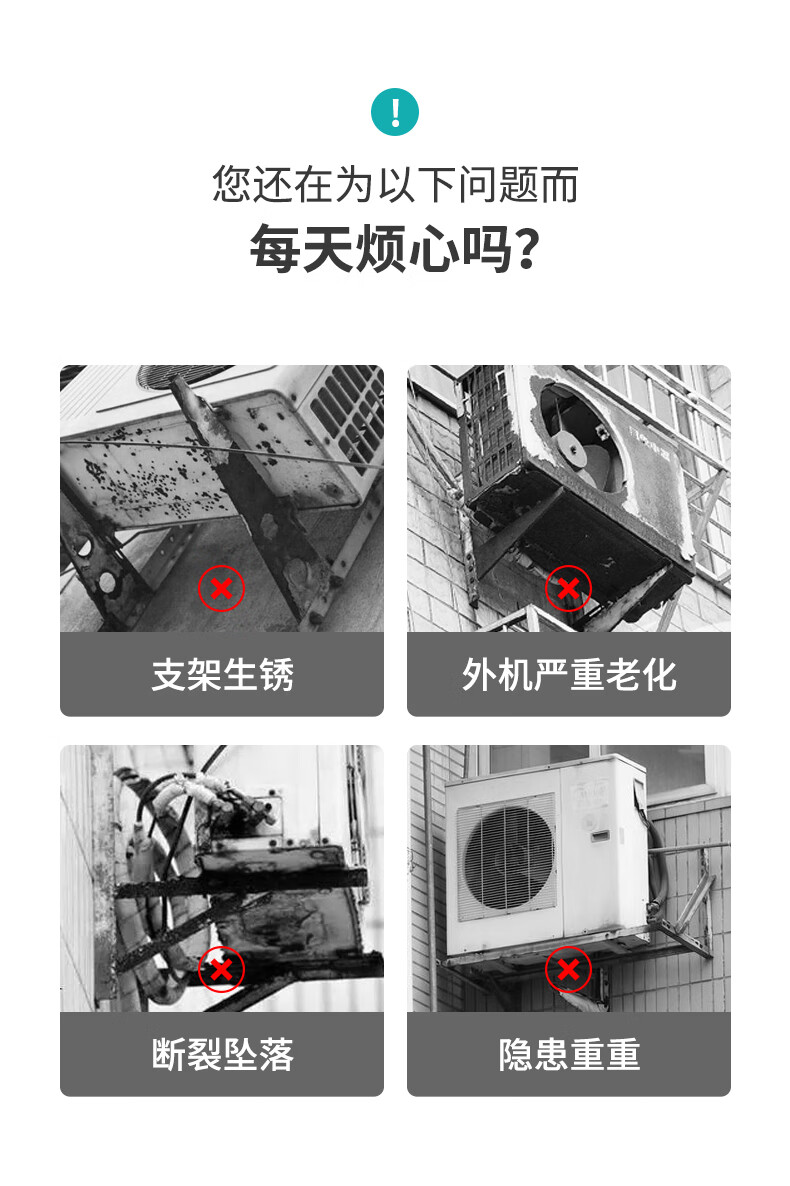 !

您还在为以下问题而
每天烦心吗?

支架生锈

外机严重老化

断裂坠落

隐患重重