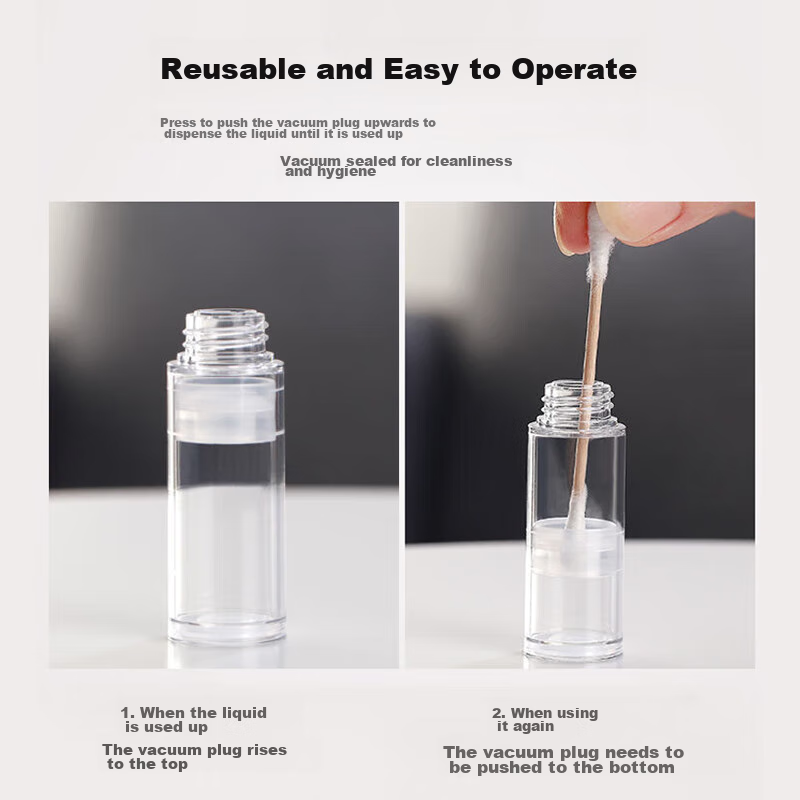 Reusable and Easy to Operate

Press to push the vacuum plug upwards to dispense the liquid until it is used up

Vacuum sealed for cleanliness and hygiene

1. When the liquid is used up

The vacuum plug rises to the top

2. When using it again

The vacuum plug needs to be pushed to the bottom