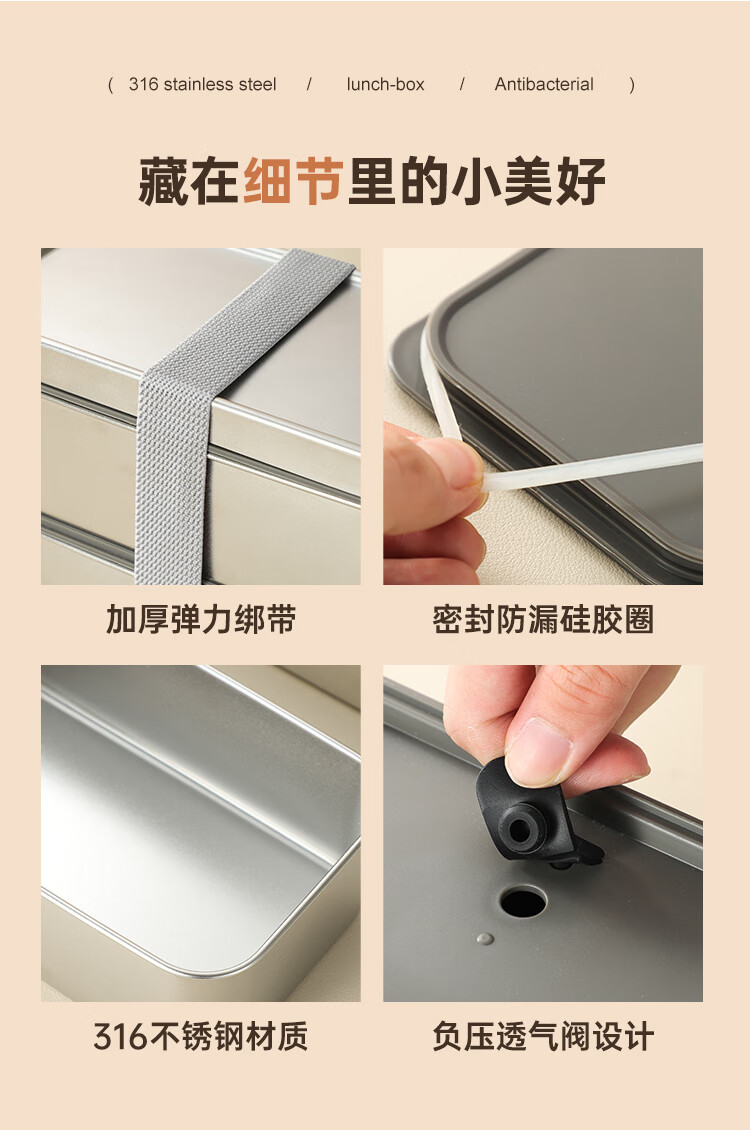 ( 316 stainless steel / lunch-box / Antibacterial )

藏在细节里的小美好

加厚弹力绑带

密封防漏硅胶圈

316不锈钢材质

负压透气阀设计