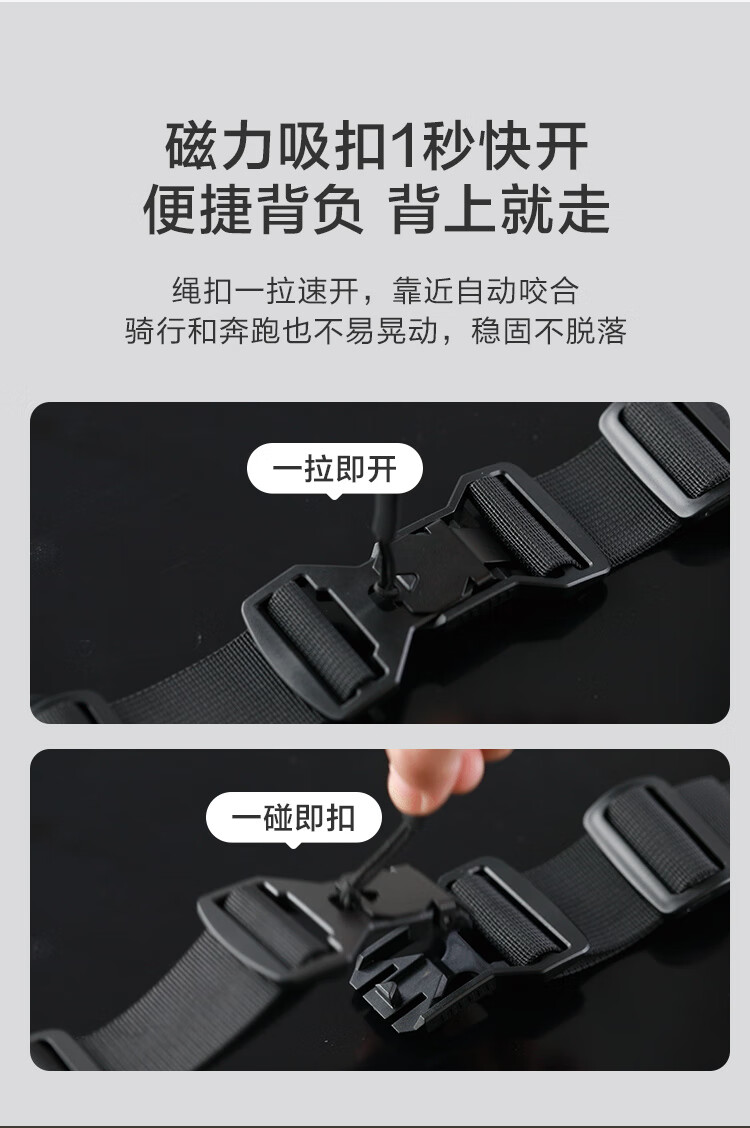 磁力吸扣1秒快开
便捷背负 背上就走

绳扣一拉速开，靠近自动咬合
骑行和奔跑也不易晃动，稳固不脱落

一拉即开

一碰即扣