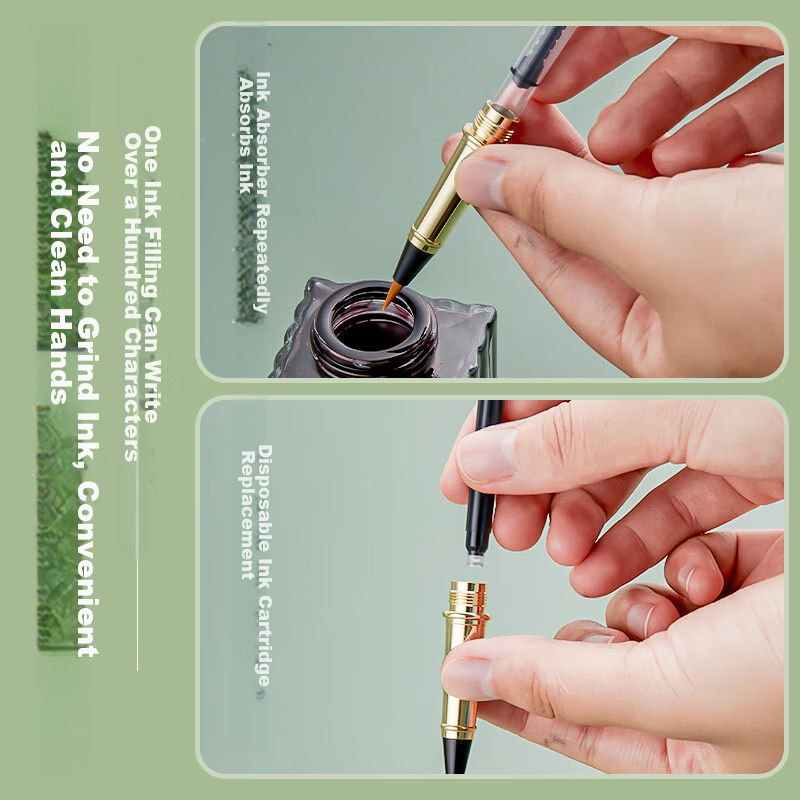 No Need to Grind Ink, Convenient and Clean Hands

One Ink Filling Can Write Over a Hundred Characters

Ink Absorber Repeatedly Absorbs Ink

Disposable Ink Cartridge Replacement