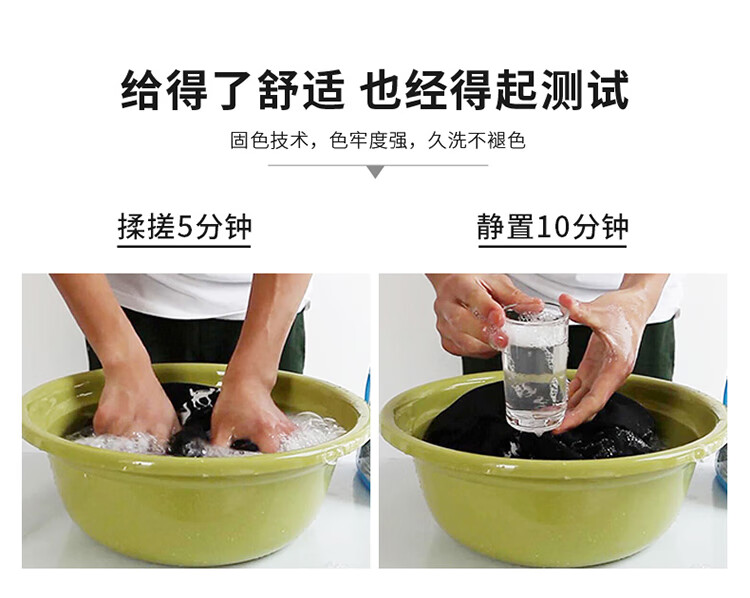 给得了舒适 也经得起测试

固色技术，色牢度强，久洗不褪色

揉搓5分钟

静置10分钟