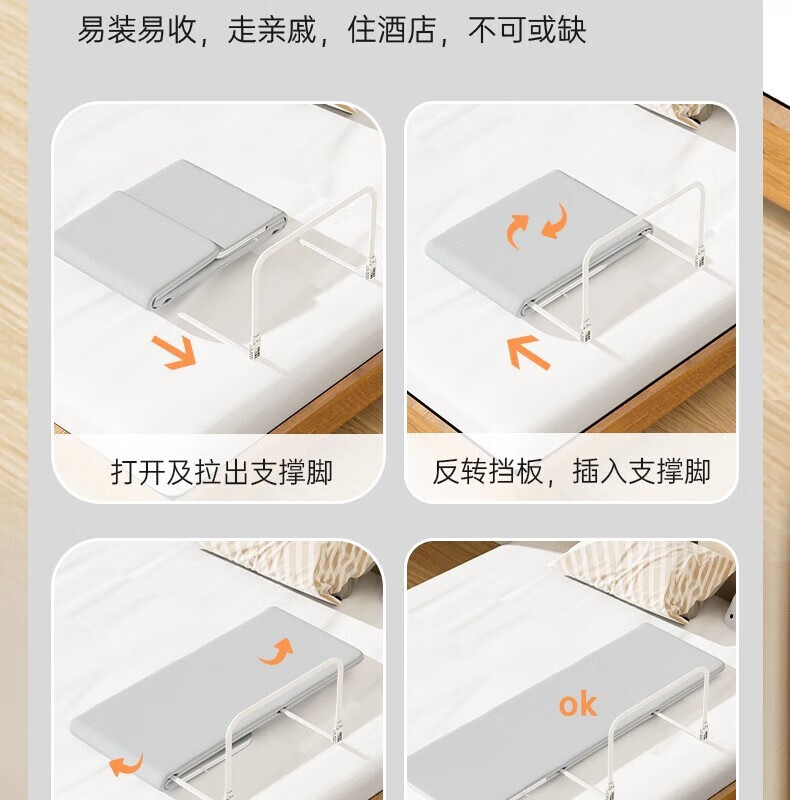 易装易收，走亲戚，住酒店，不可或缺

打开及拉出支撑脚

反转挡板，插入支撑脚

ok