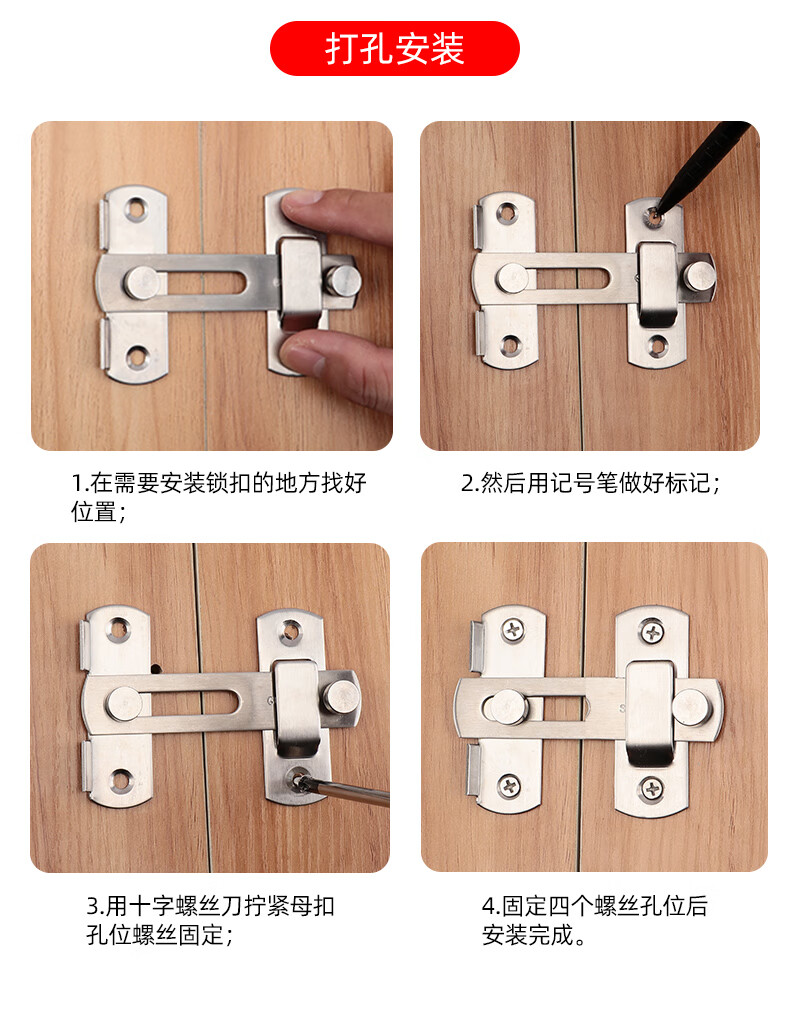 打孔安装

1.在需要安装锁扣的地方找好位置；

2.然后用记号笔做好标记；

3.用十字螺丝刀拧紧母扣孔位螺丝固定；

4.固定四个螺丝孔位后安装完成。