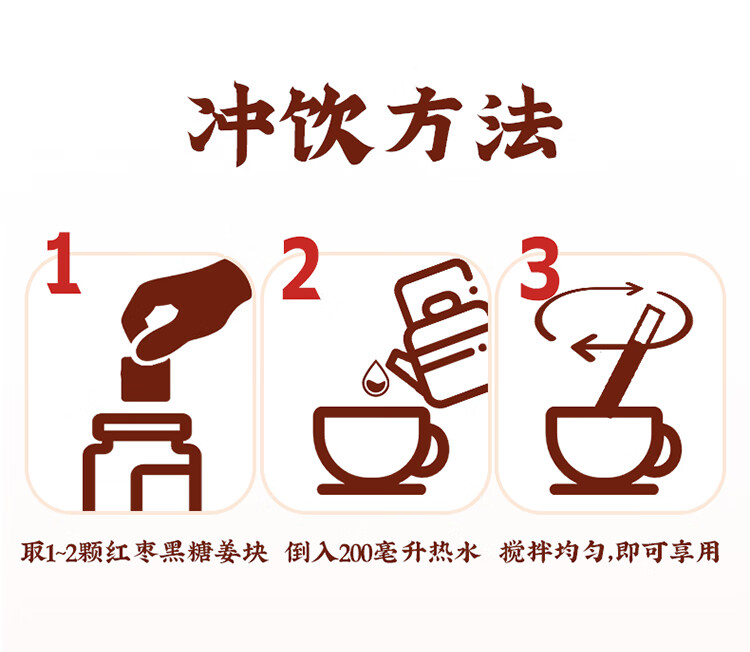 冲饮方法

1

2

3

取1~2颗红枣黑糖姜块

倒入200毫升热水

搅拌均匀,即可享用