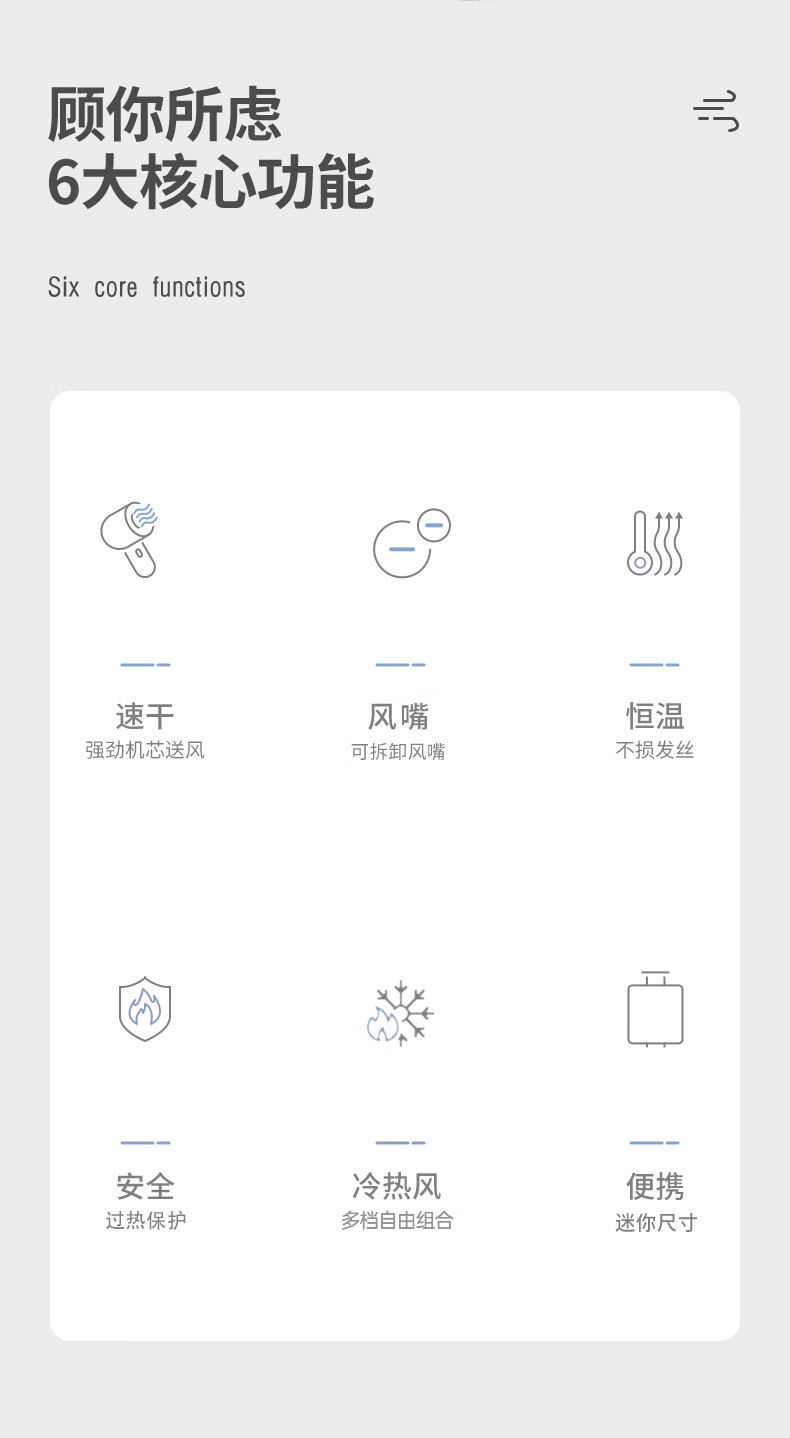 顾你所虑
6大核心功能

Six core functions

速干
强劲机芯送风

风嘴
可拆卸风嘴

恒温
不损发丝

安全
过热保护

冷热风
多档自由组合

便携
迷你尺寸