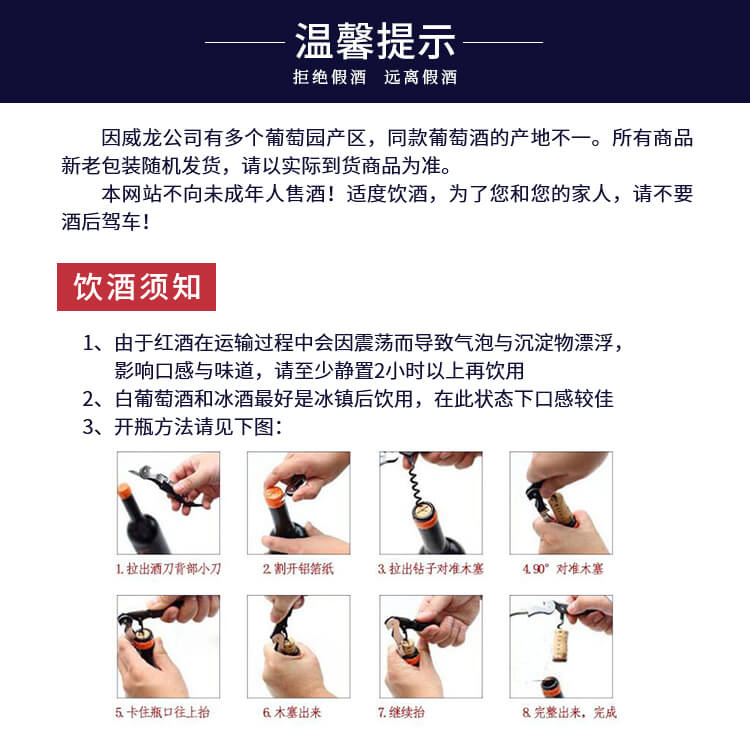 温馨提示

拒绝假酒　远离假酒

因威龙公司有多个葡萄园产区，同款葡萄酒的产地不一。所有商品新老包装随机发货，请以实际到货商品为准。

本网站不向未成年人售酒！适度饮酒，为了您和您的家人，请不要酒后驾车！

饮酒须知

1、由于红酒在运输过程中会因震荡而导致气泡与沉淀物漂浮，影响口感与味道，请至少静置2小时以上再饮用

2、白葡萄酒和冰酒最好是冰镇后饮用，在此状态下口感较佳

3、开瓶方法请见下图：

1. 拉出酒刀背部小刀

2. 割开铝箔纸

3. 拉出钻子对准木塞

4. 90° 对准木塞

5. 卡住瓶口往上抬

6. 木塞出来

7. 继续抬

8. 完整出来，完成