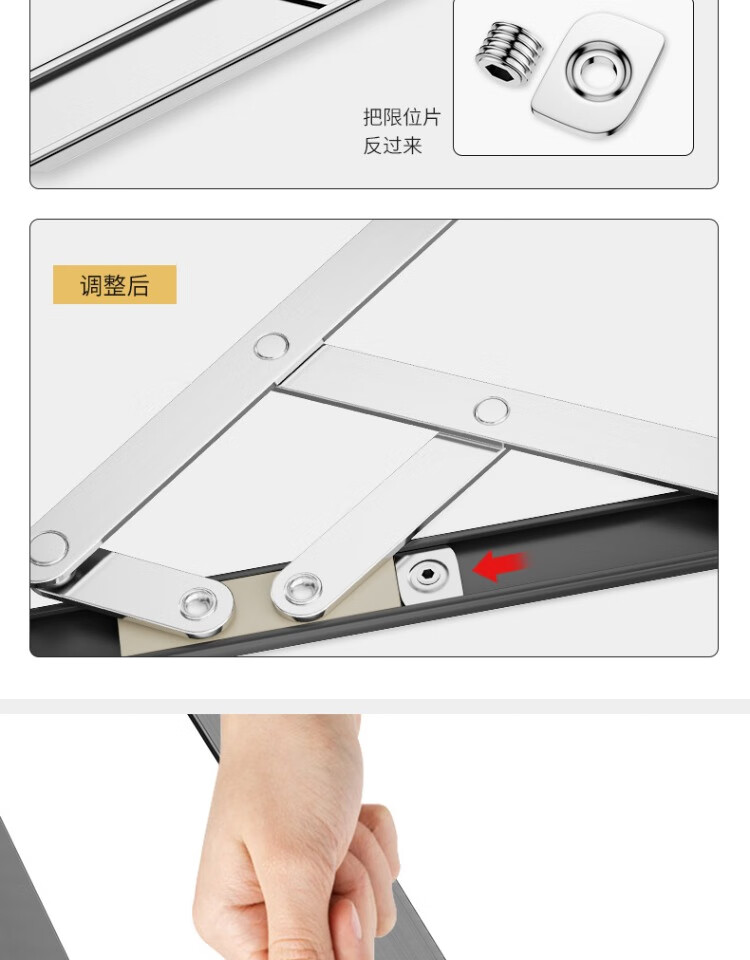 把限位片
反过来

调整后