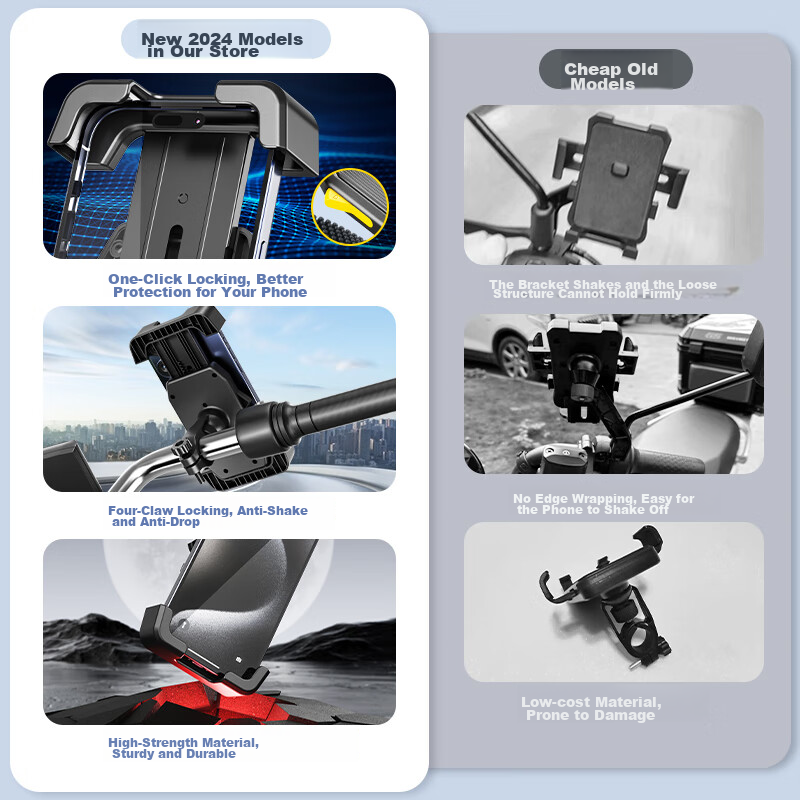 New 2024 Models in Our Store

One-Click Locking, Better Protection for Your Phone

Four-Claw Locking, Anti-Shake and Anti-Drop

High-Strength Material, Sturdy and Durable

Cheap Old Models

The Bracket Shakes and the Loose Structure Cannot Hold Firmly

No Edge Wrapping, Easy for the Phone to Shake Off

Low-cost Material, Prone to Damage