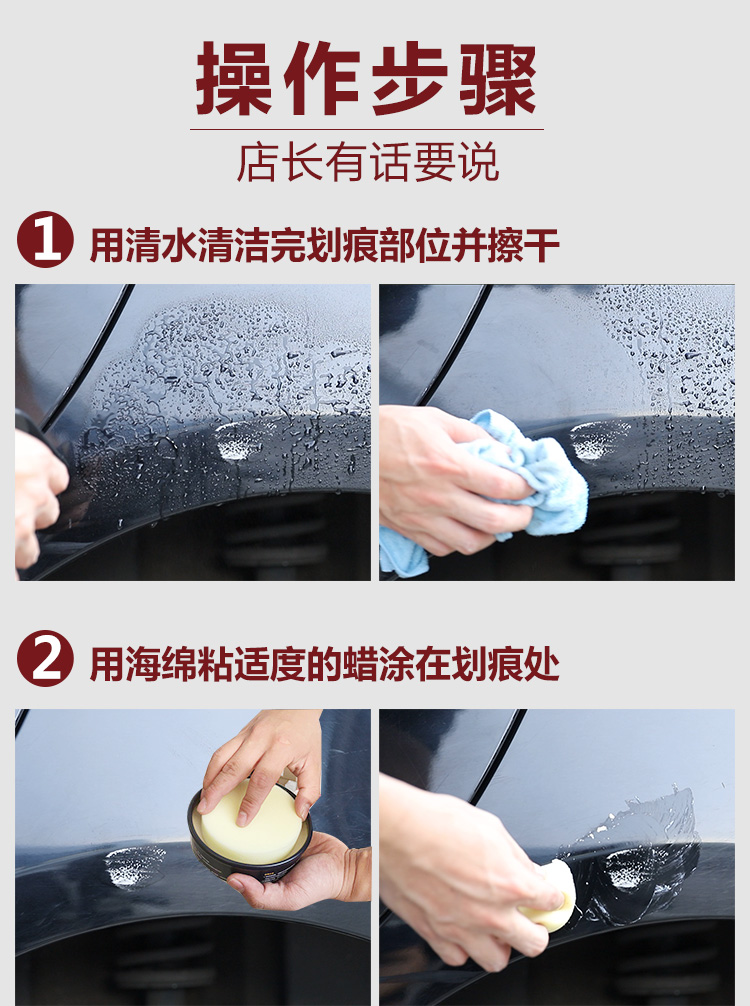 操作步骤

店长有话要说

1 用清水清洁完划痕部位并擦干

2 用海绵粘适度的蜡涂在划痕处