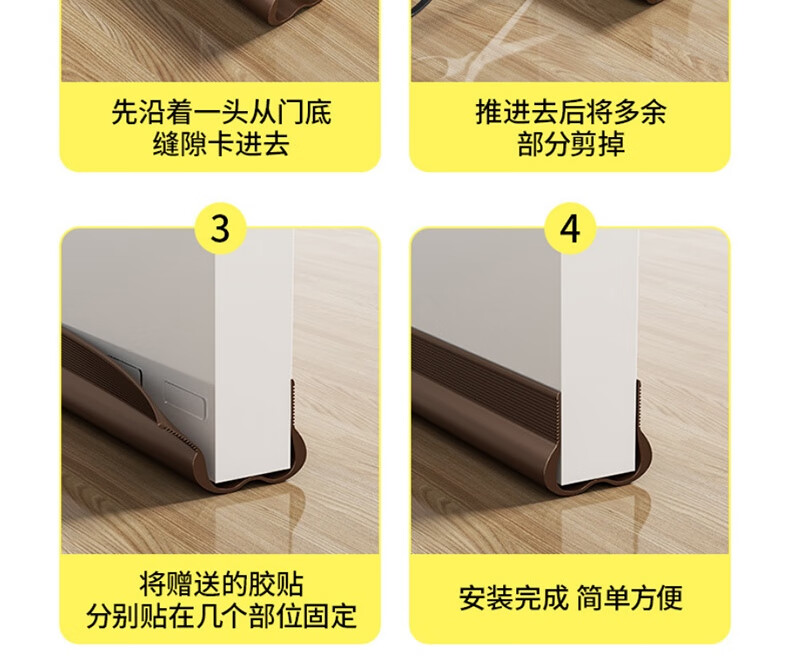 先沿着一头从门底缝隙卡进去

推进去后将多余部分剪掉

3

将赠送的胶贴分别贴在几个部位固定

4

安装完成 简单方便