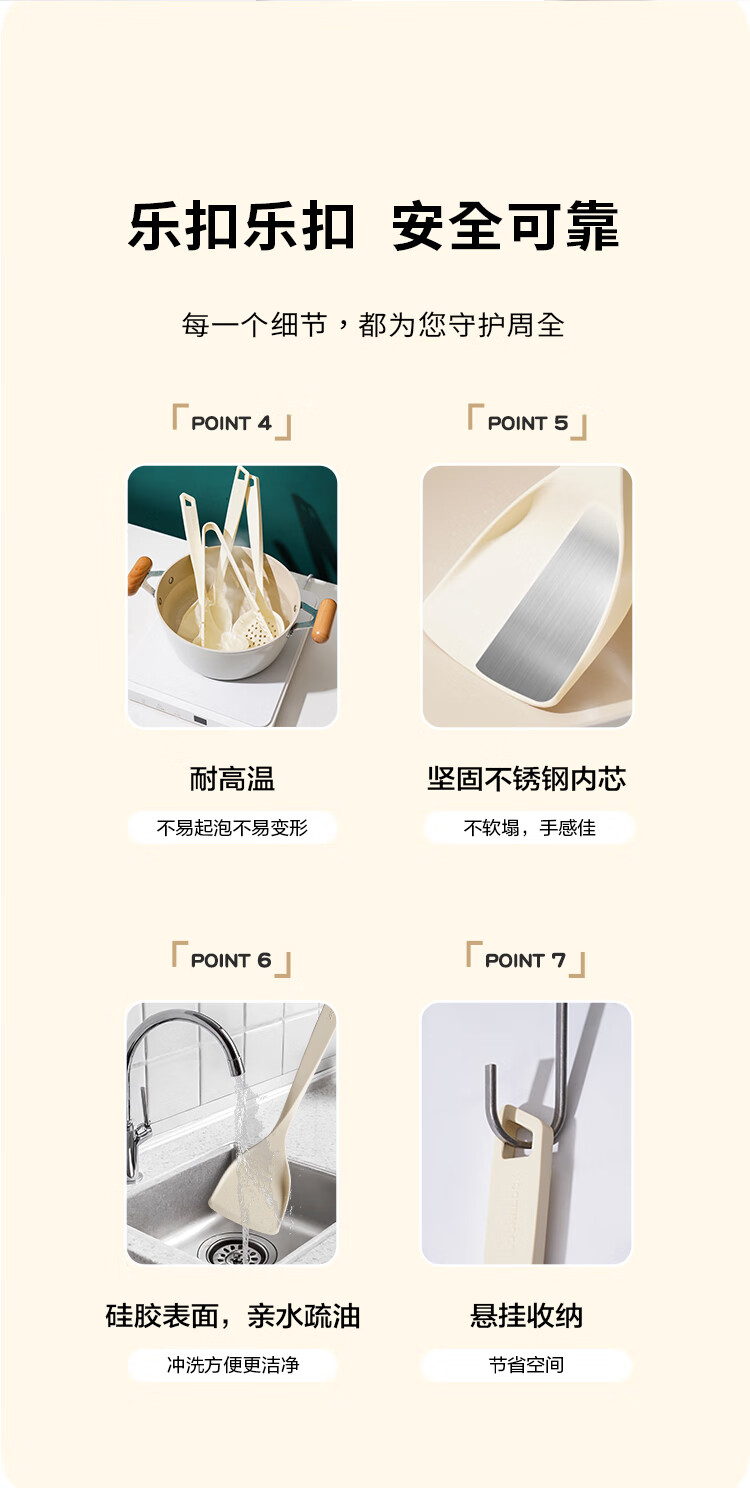 乐扣乐扣 安全可靠

每一个细节，都为您守护周全

POINT 4

耐高温

不易起泡不易变形

POINT 5

坚固不锈钢内芯

不软塌，手感佳

POINT 6

硅胶表面，亲水疏油

冲洗方便更洁净

POINT 7

悬挂收纳

节省空间