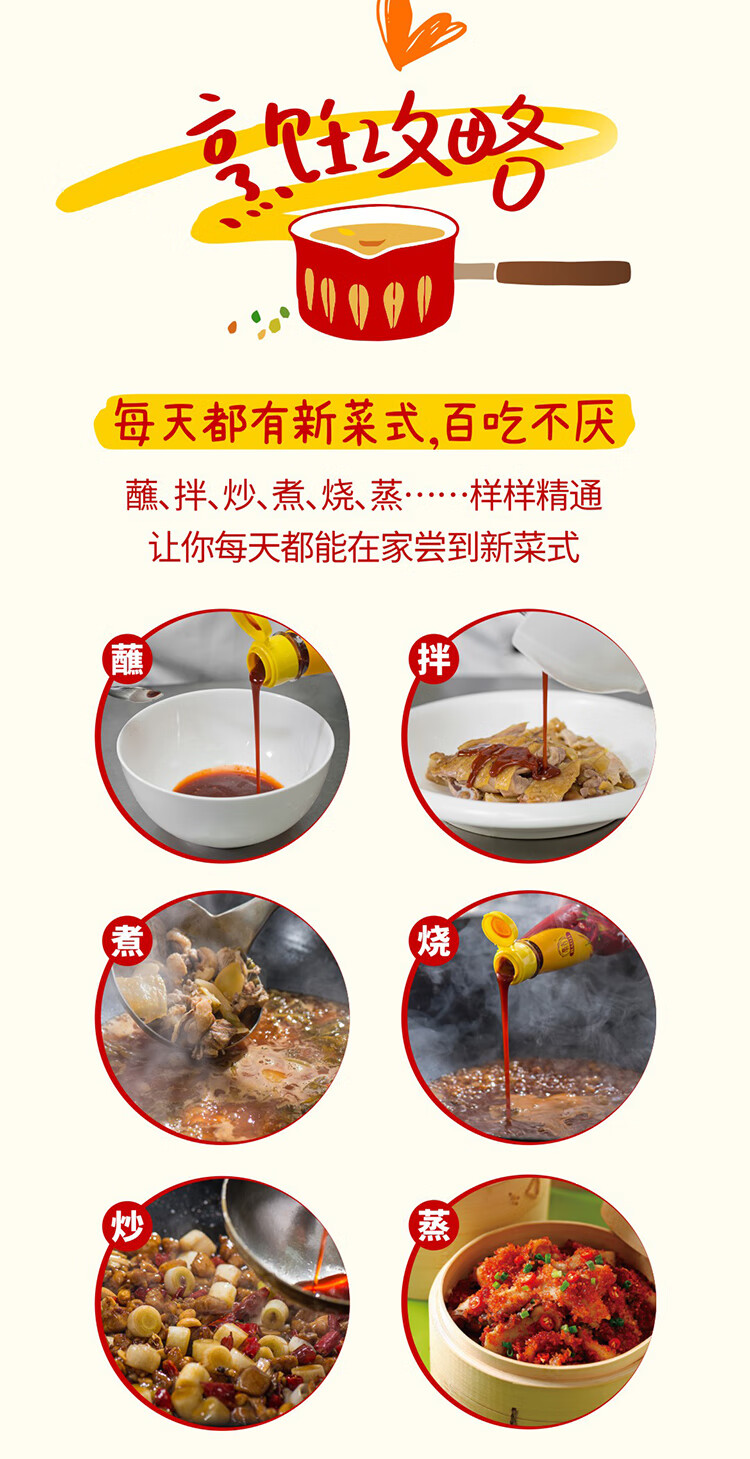 烹饪攻略

每天都有新菜式,百吃不厌

蘸、拌、炒、煮、烧、蒸……样样精通
让你每天都能在家尝到新菜式

蘸

拌

煮

烧

炒

蒸