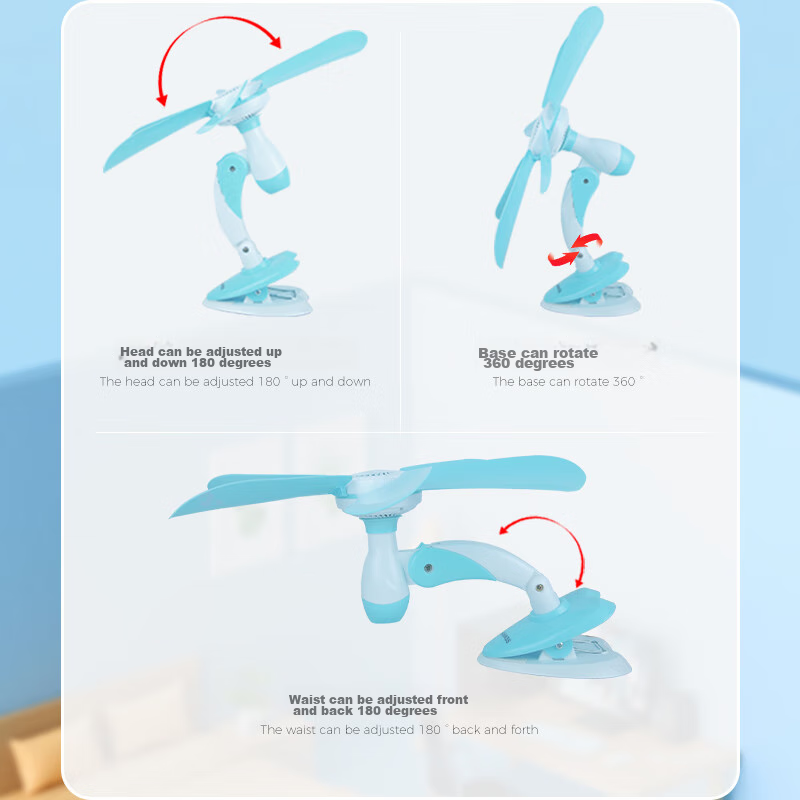 Head can be adjusted up and down 180 degrees

The head can be adjusted 180 ° up and down

Base can rotate 360 degrees

The base can rotate 360 °

Waist can be adjusted front and back 180 degrees

The waist can be adjusted 180 ° back and forth