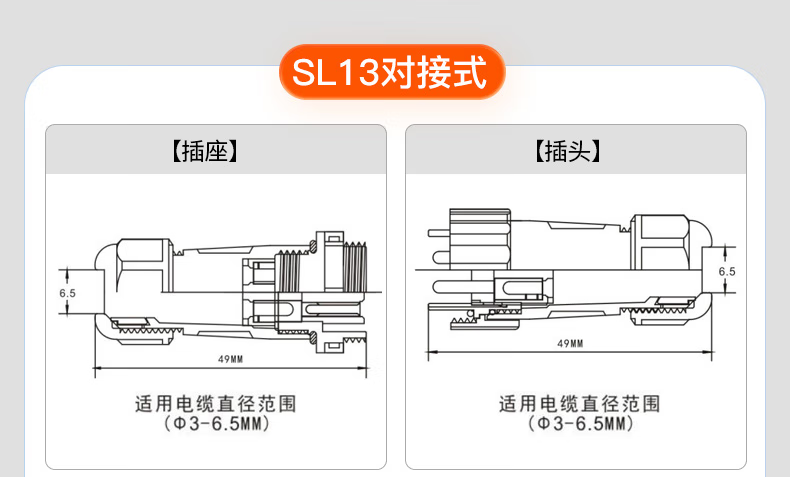 SL13对接式

【插座】

6.5

49MM

适用电缆直径范围
（Φ3-6.5MM）

【插头】

6.5

49MM

适用电缆直径范围
（Φ3-6.5MM）