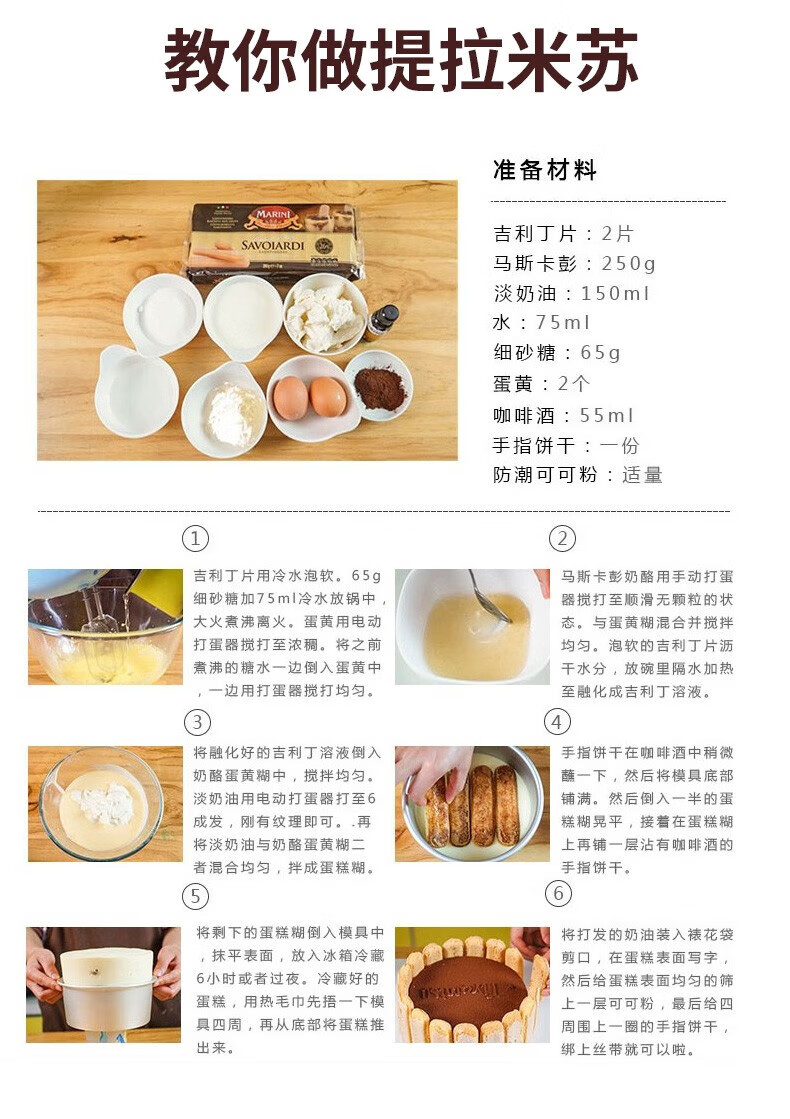 教你做提拉米苏

MARINI
SAVOIARDI

准备材料

吉利丁片：2片
马斯卡彭：250g
淡奶油：150ml
水：75ml
细砂糖：65g
蛋黄：2个
咖啡酒：55ml
手指饼干：一份
防潮可可粉：适量

①

吉利丁片用冷水泡软。65g细砂糖加75ml冷水放锅中，大火煮沸离火。蛋黄用电动打蛋器搅打至浓稠。将之前煮沸的糖水一边倒入蛋黄中，一边用打蛋器搅打均匀。

②

马斯卡彭奶酪用手动打蛋器搅打至顺滑无颗粒的状态。与蛋黄糊混合并搅拌均匀。泡软的吉利丁片沥干水分，放碗里隔水加热至融化成吉利丁溶液。

③

将融化好的吉利丁溶液倒入奶酪蛋黄糊中，搅拌均匀。淡奶油用电动打蛋器打至6成发，刚有纹理即可。.再将淡奶油与奶酪蛋黄糊二者混合均匀，拌成蛋糕糊。

④

手指饼干在咖啡酒中稍微蘸一下，然后将模具底部铺满。然后倒入一半的蛋糕糊晃平，接着在蛋糕糊上再铺一层沾有咖啡酒的手指饼干。

⑤

将剩下的蛋糕糊倒入模具中，抹平表面，放入冰箱冷藏6小时或者过夜。冷藏好的蛋糕，用热毛巾先捂一下模具四周，再从底部将蛋糕推出来。

⑥

将打发的奶油装入裱花袋剪口，在蛋糕表面写字，然后给蛋糕表面均匀的筛上一层可可粉，最后给四周围上一圈的手指饼干，绑上丝带就可以啦。