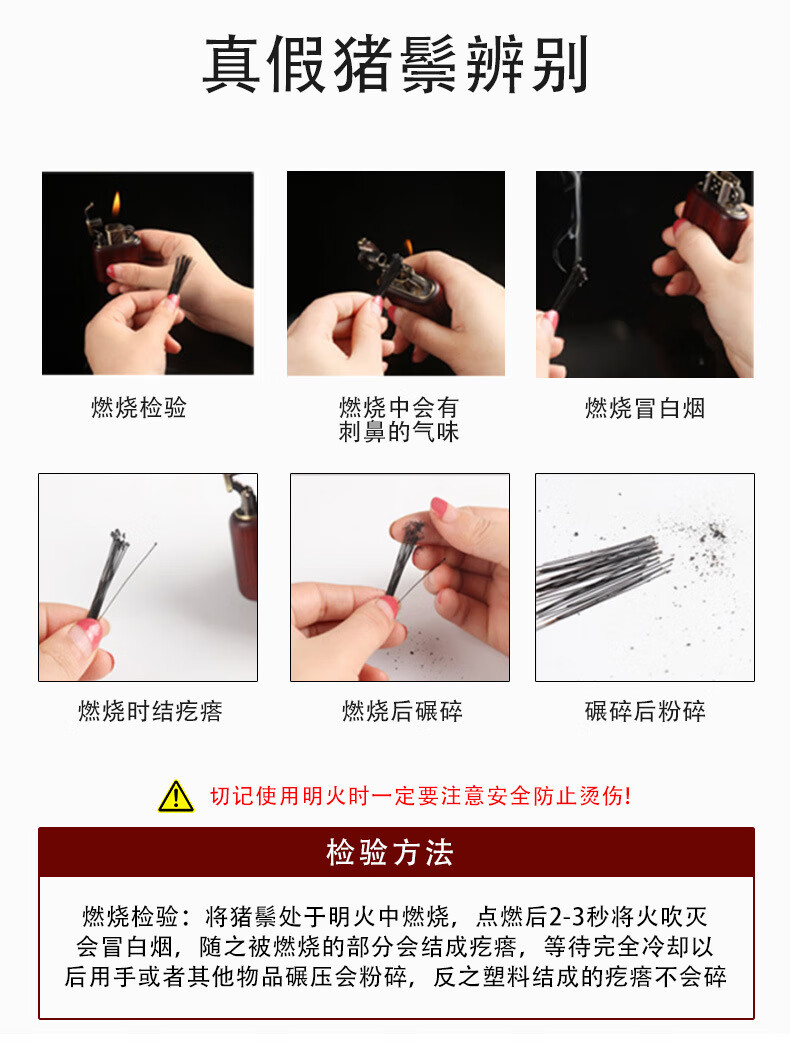 真假猪鬃辨别

燃烧检验

燃烧中会有刺鼻的气味

燃烧冒白烟

燃烧时结疙瘩

燃烧后碾碎

碾碎后粉碎

切记使用明火时一定要注意安全防止烫伤!

检验方法

燃烧检验：将猪鬃处于明火中燃烧，点燃后2-3秒将火吹灭会冒白烟，随之被燃烧的部分会结成疙瘩，等待完全冷却以后用手或者其他物品碾压会粉碎，反之塑料结成的疙瘩不会碎