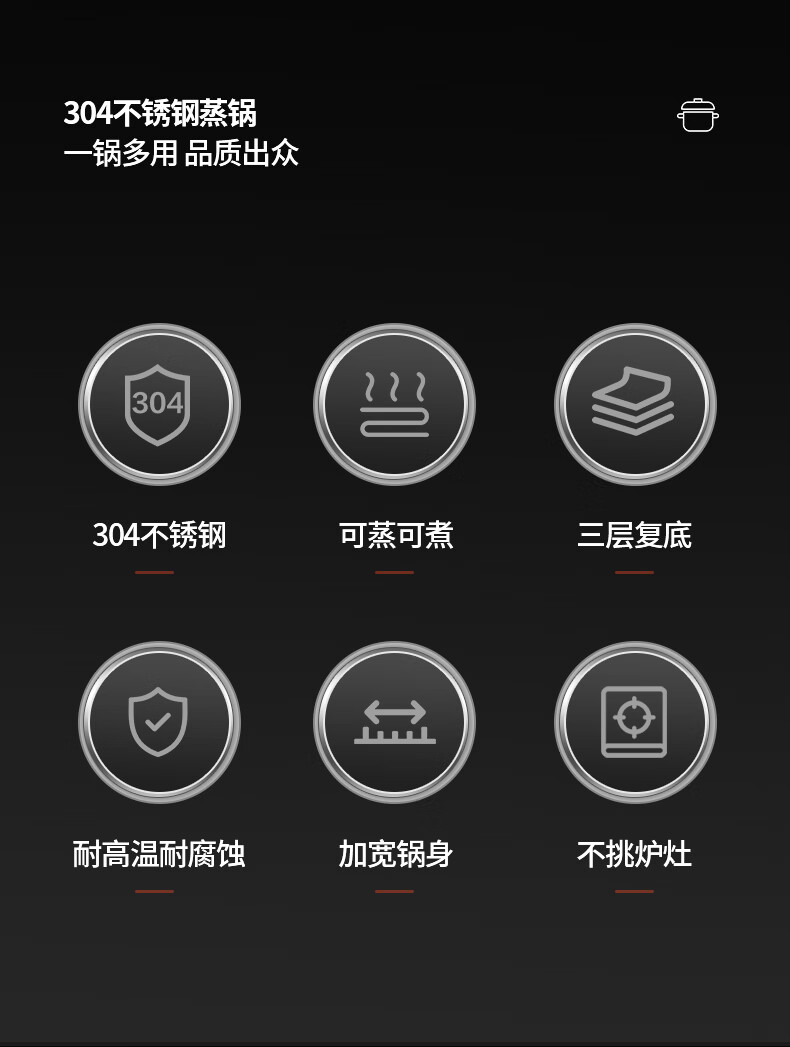 304不锈钢蒸锅
一锅多用 品质出众

304

304不锈钢

可蒸可煮

三层复底

耐高温耐腐蚀

加宽锅身

不挑炉灶