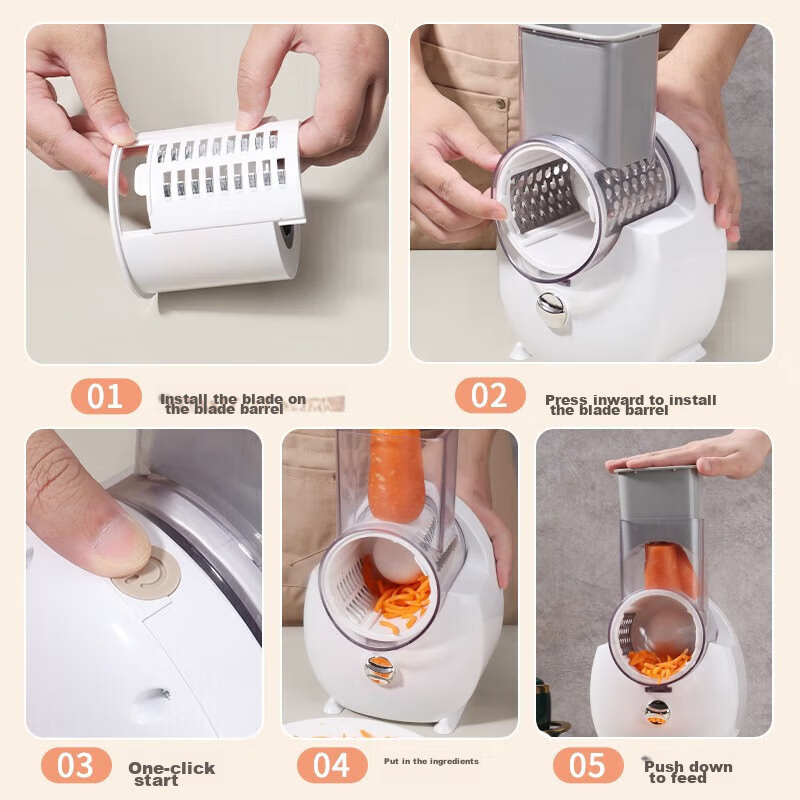 01 Install the blade on the blade barrel

02 Press inward to install the blade barrel

03 One-click start

04 Put in the ingredients

05 Push down to feed