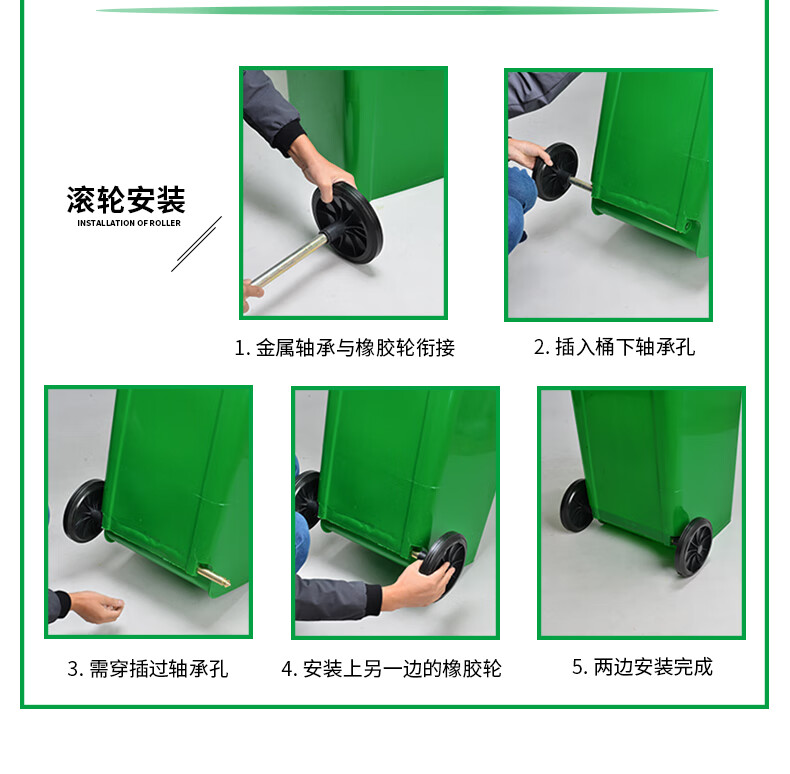 滚轮安装
INSTALLATION OF ROLLER

1. 金属轴承与橡胶轮衔接

2. 插入桶下轴承孔

3. 需穿插过轴承孔

4. 安装上另一边的橡胶轮

5. 两边安装完成