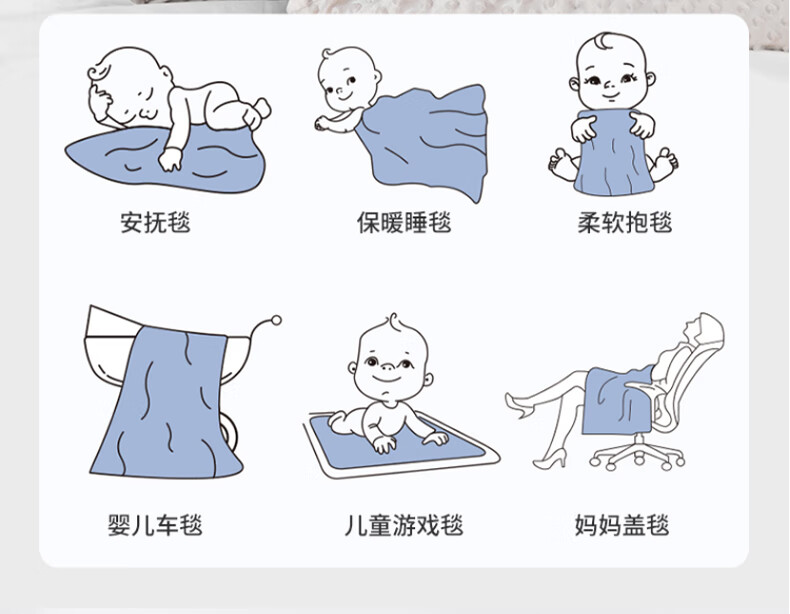 安抚毯

保暖睡毯

柔软抱毯

婴儿车毯

儿童游戏毯

妈妈盖毯