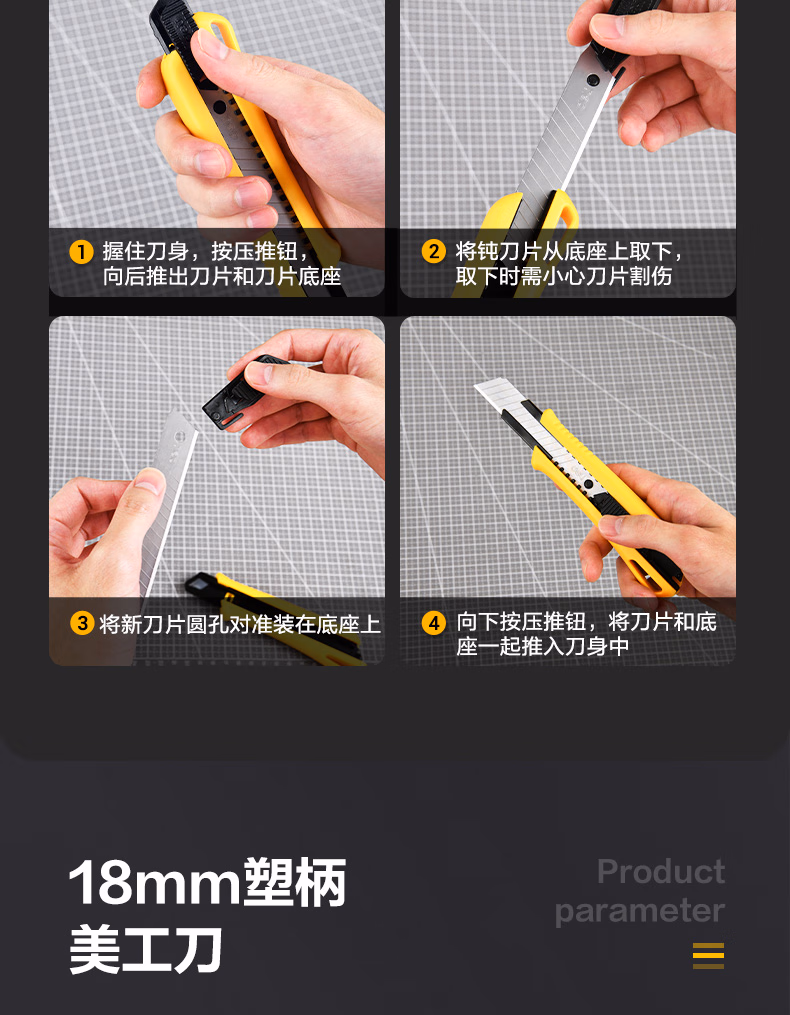 1 握住刀身，按压推钮，向后推出刀片和刀片底座

2 将钝刀片从底座上取下，取下时需小心刀片割伤

3 将新刀片圆孔对准装在底座上

4 向下按压推钮，将刀片和底座一起推入刀身中

18mm塑柄美工刀

Product parameter