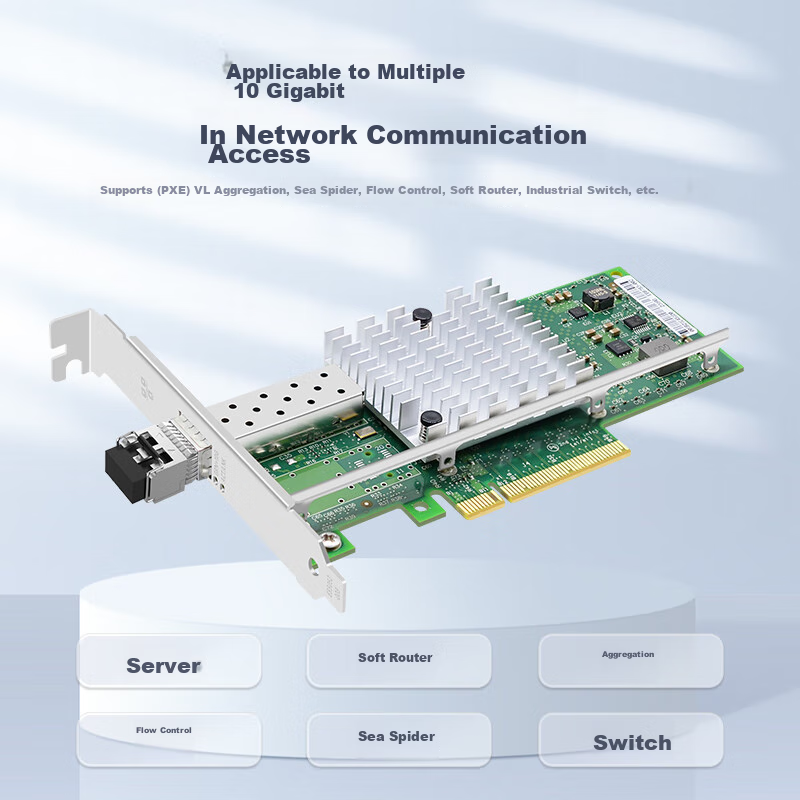 Applicable to Multiple
10 Gigabit

In Network Communication
Access

Supports (PXE) VL Aggregation, Sea Spider, Flow Control, Soft Router, Industrial Switch, etc.

Server

Soft Router

Aggregation

Flow Control

Sea Spider

Switch